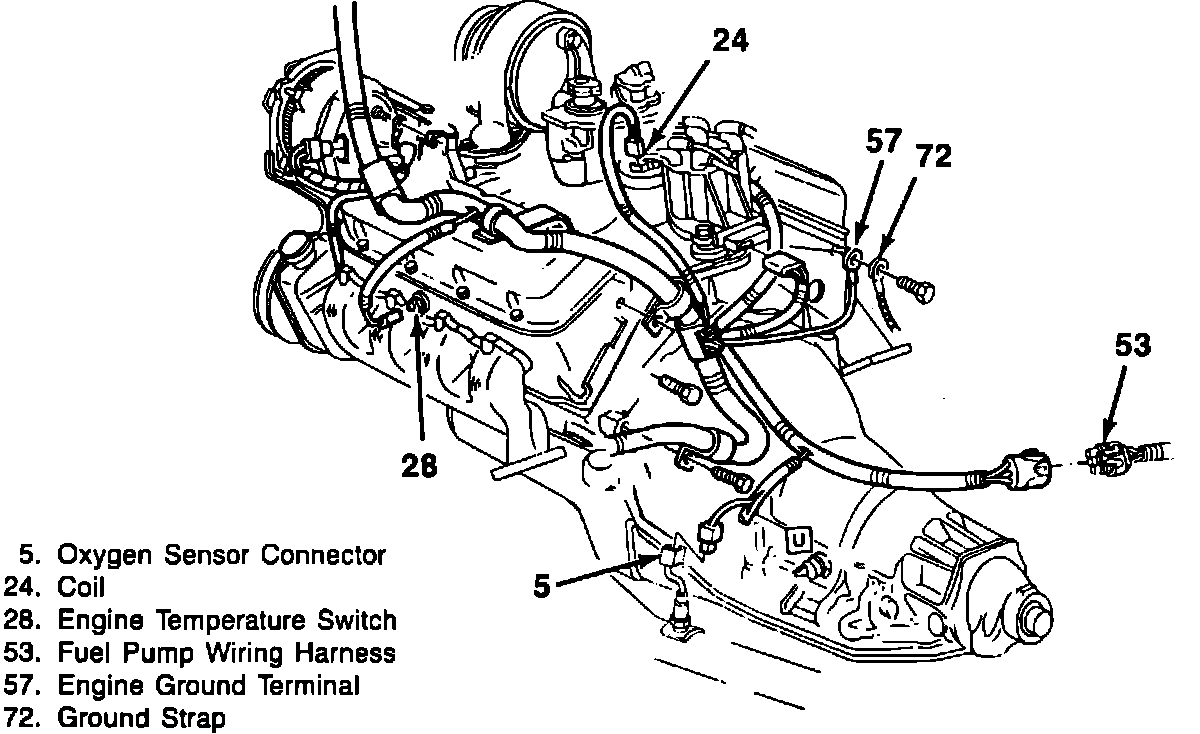 24

57

72

53

28

5

5. Oxygen Sensor Connector
24. Coil
28. Engine Temperature Switch
53. Fuel Pump Wiring Harness
57. Engine Ground Terminal
72. Ground Strap