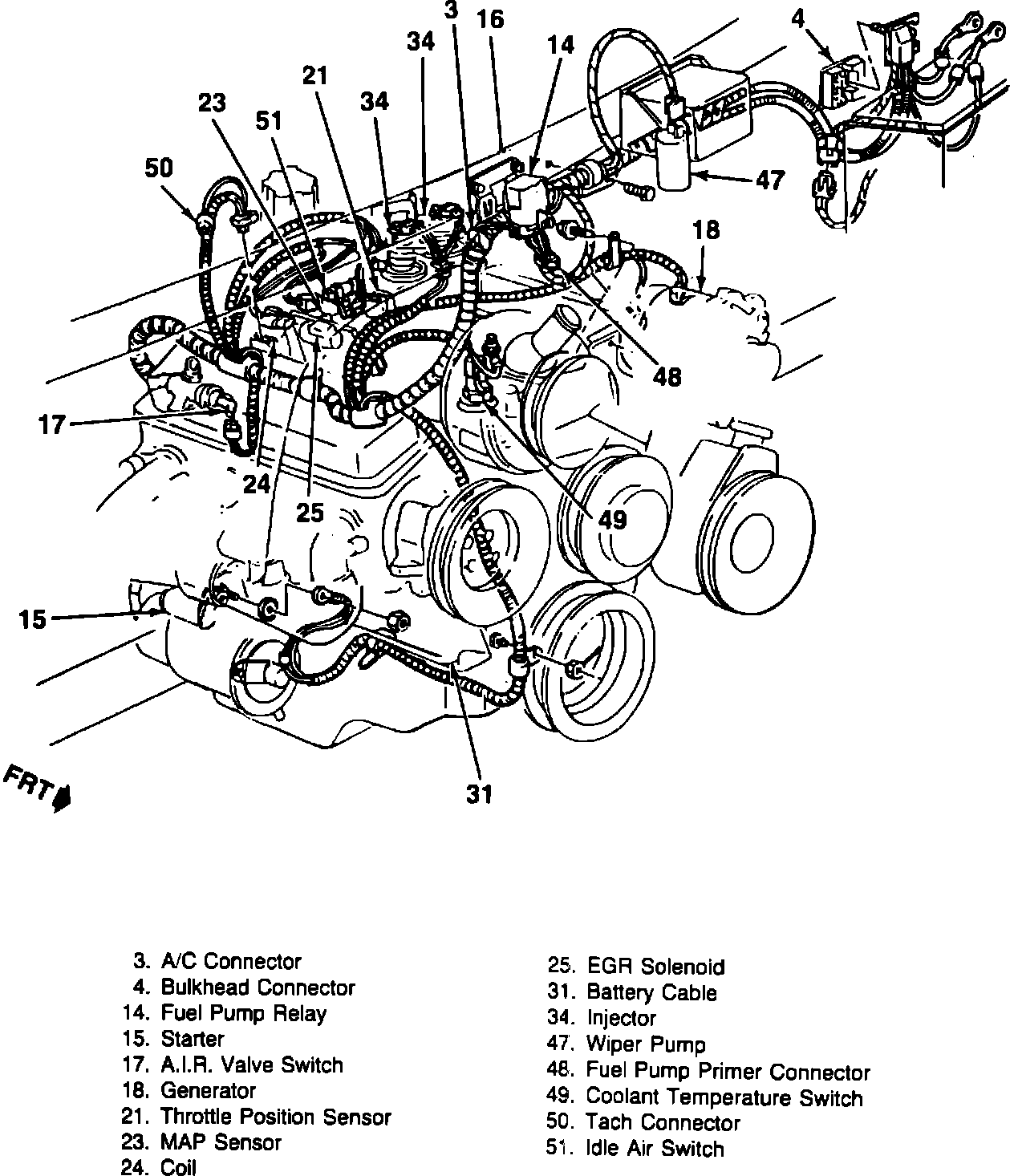 3
16
34
14
4
21
34
23
51
50
47
18
48
17
24
25
49
15
31
FRT

3. A/C Connector
4. Bulkhead Connector
14. Fuel Pump Relay
15. Starter
17. A.I.R. Valve Switch
18. Generator
21. Throttle Position Sensor
23. MAP Sensor
24. Coil

25. EGR Solenoid
31. Battery Cable
34. Injector
47. Wiper Pump
48. Fuel Pump Primer Connector
49. Coolant Temperature Switch
50. Tach Connector
51. Idle Air Switch