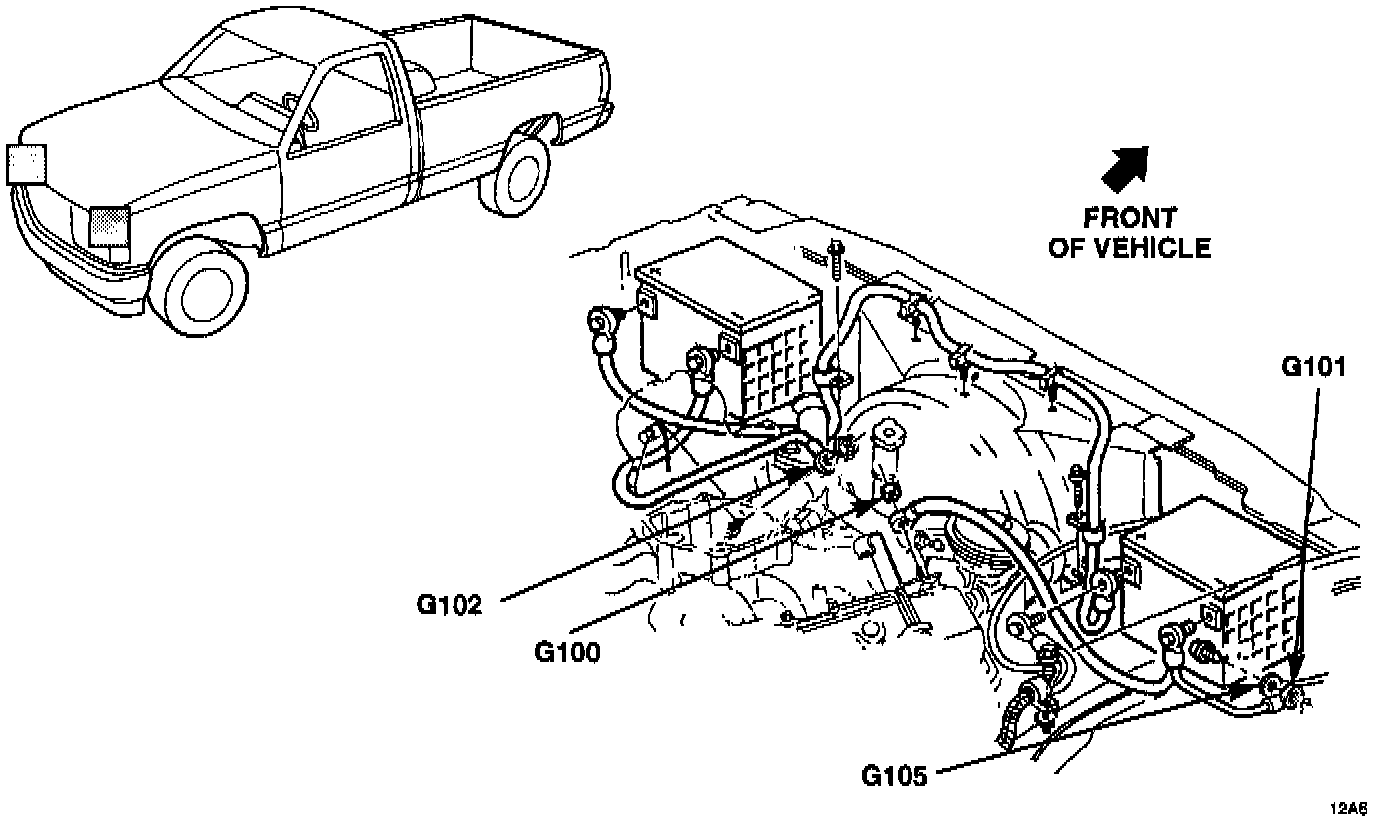 FRONT OF VEHICLE

G101

G102

G100

G105

12A6