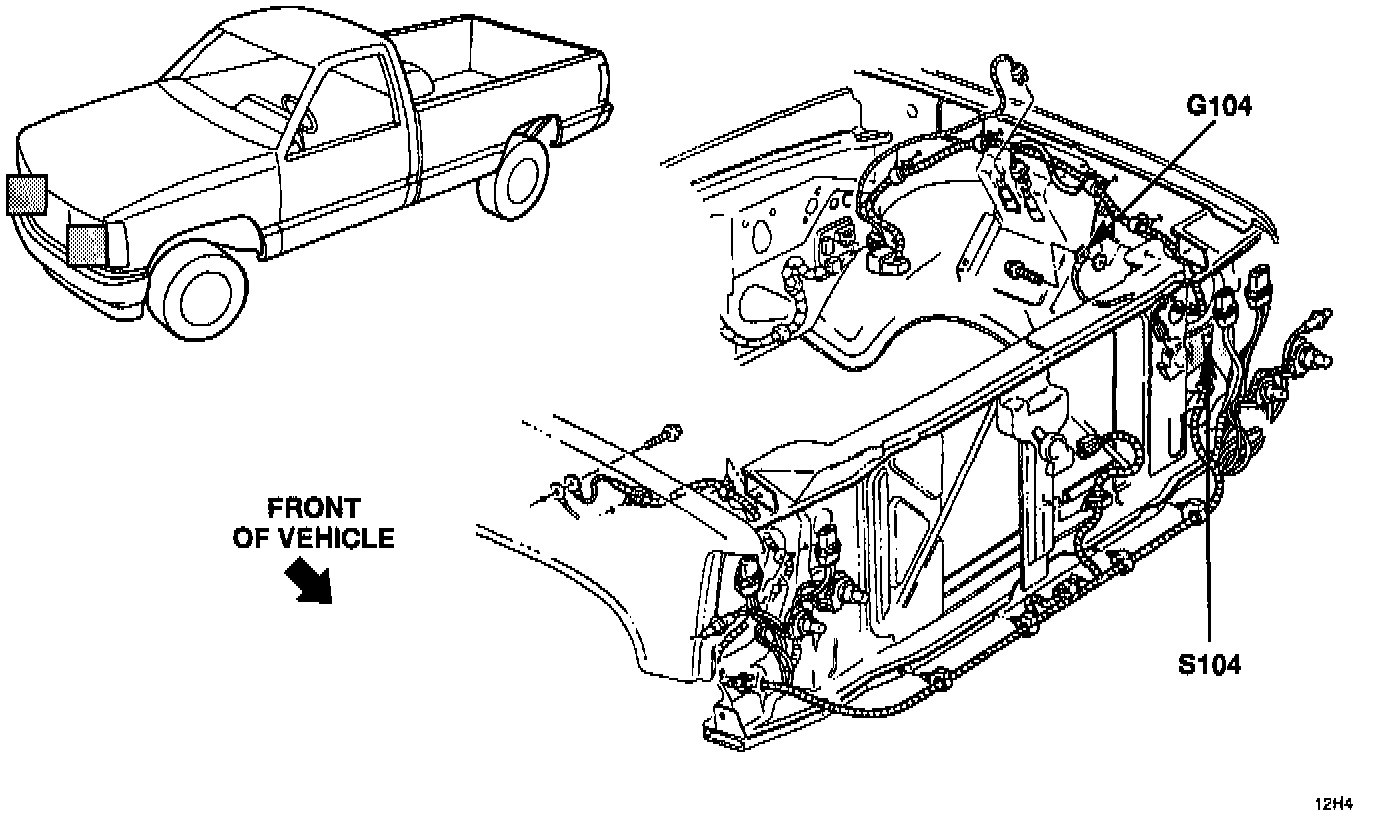 G104

FRONT
OF VEHICLE

S104

12H4