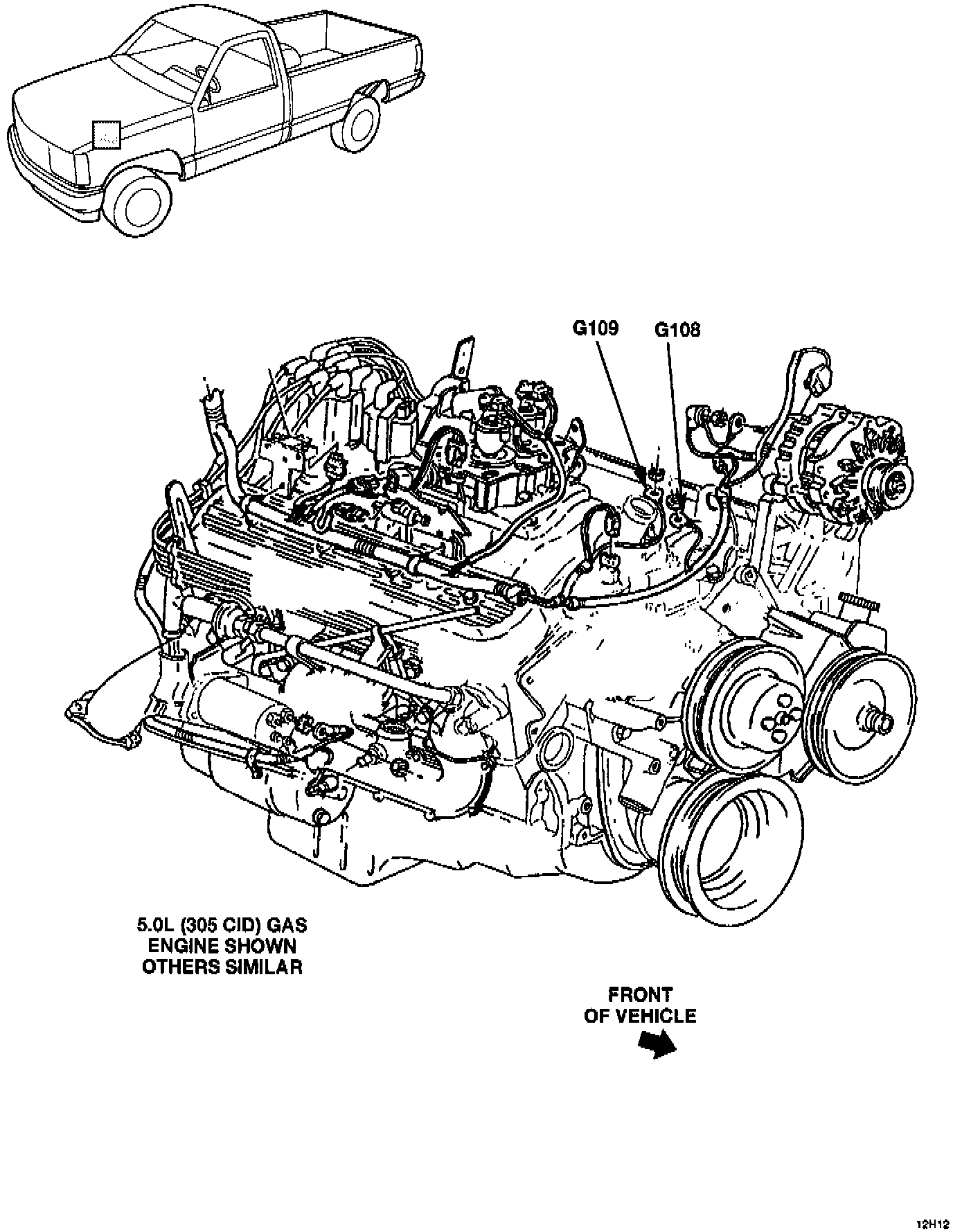 G109
G108

5.0L (305 CID) GAS
ENGINE SHOWN
OTHERS SIMILAR

FRONT
OF VEHICLE

12H12