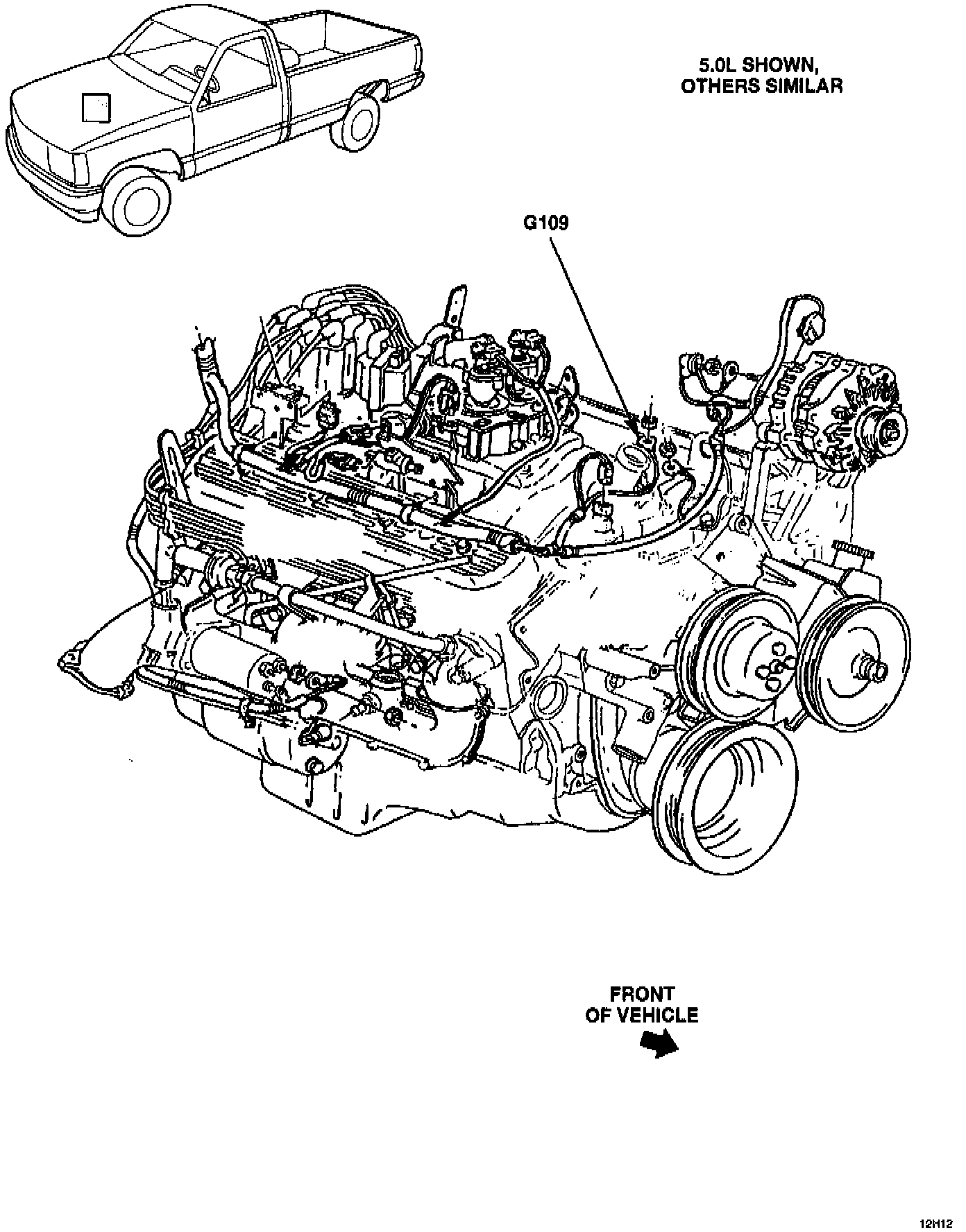 5.0L SHOWN, OTHERS SIMILAR

G109

FRONT OF VEHICLE

12H12