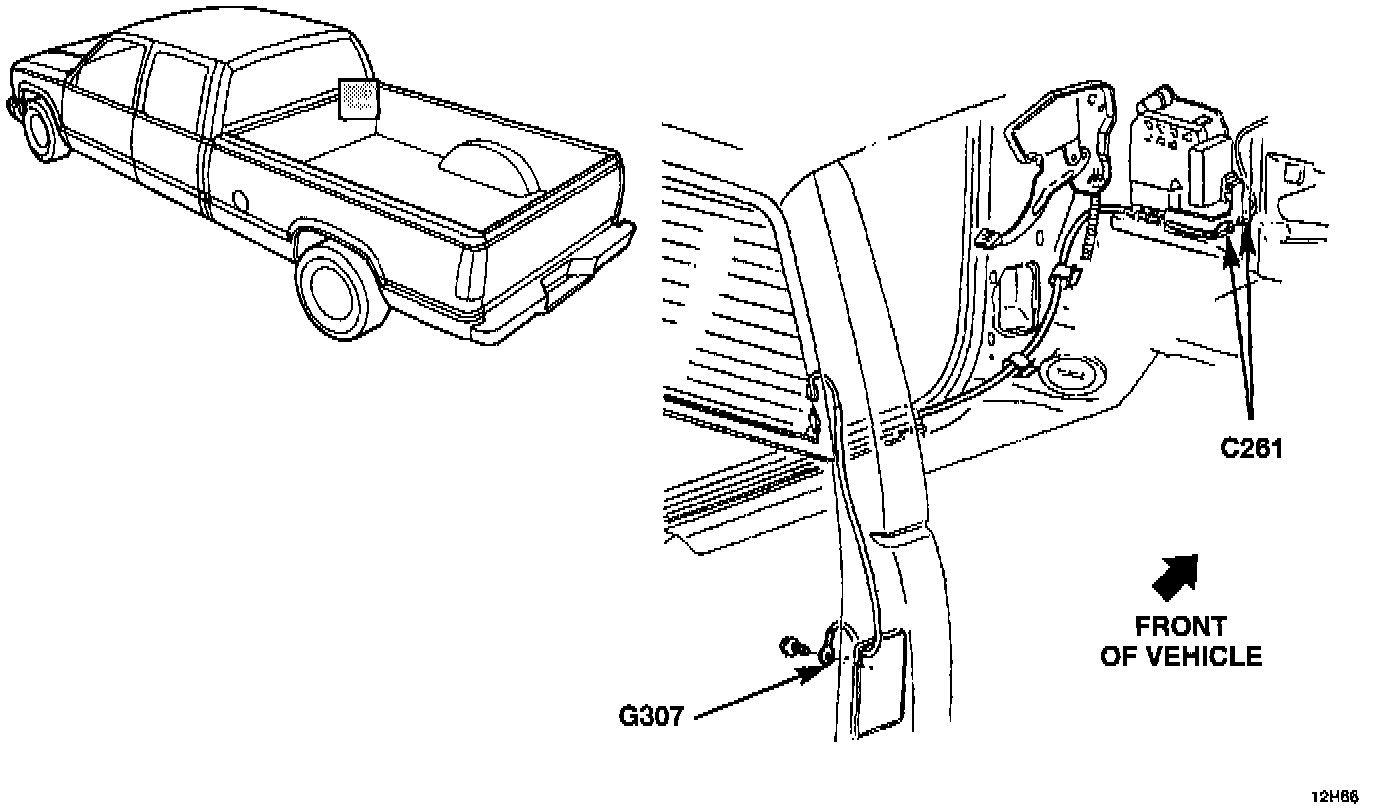 C261

FRONT OF VEHICLE

G307

12H66