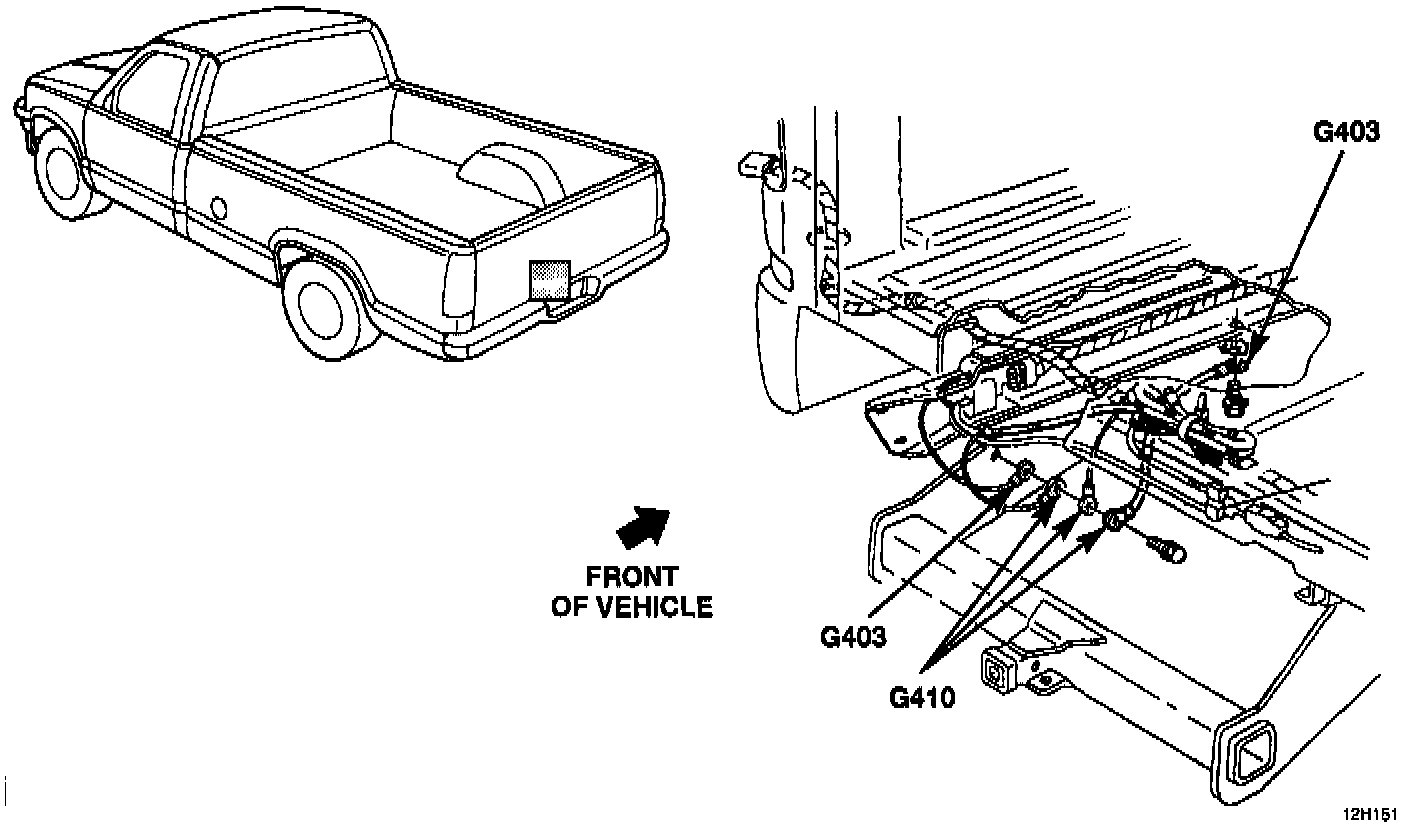 G403

FRONT
OF VEHICLE

G403

G410

12H151