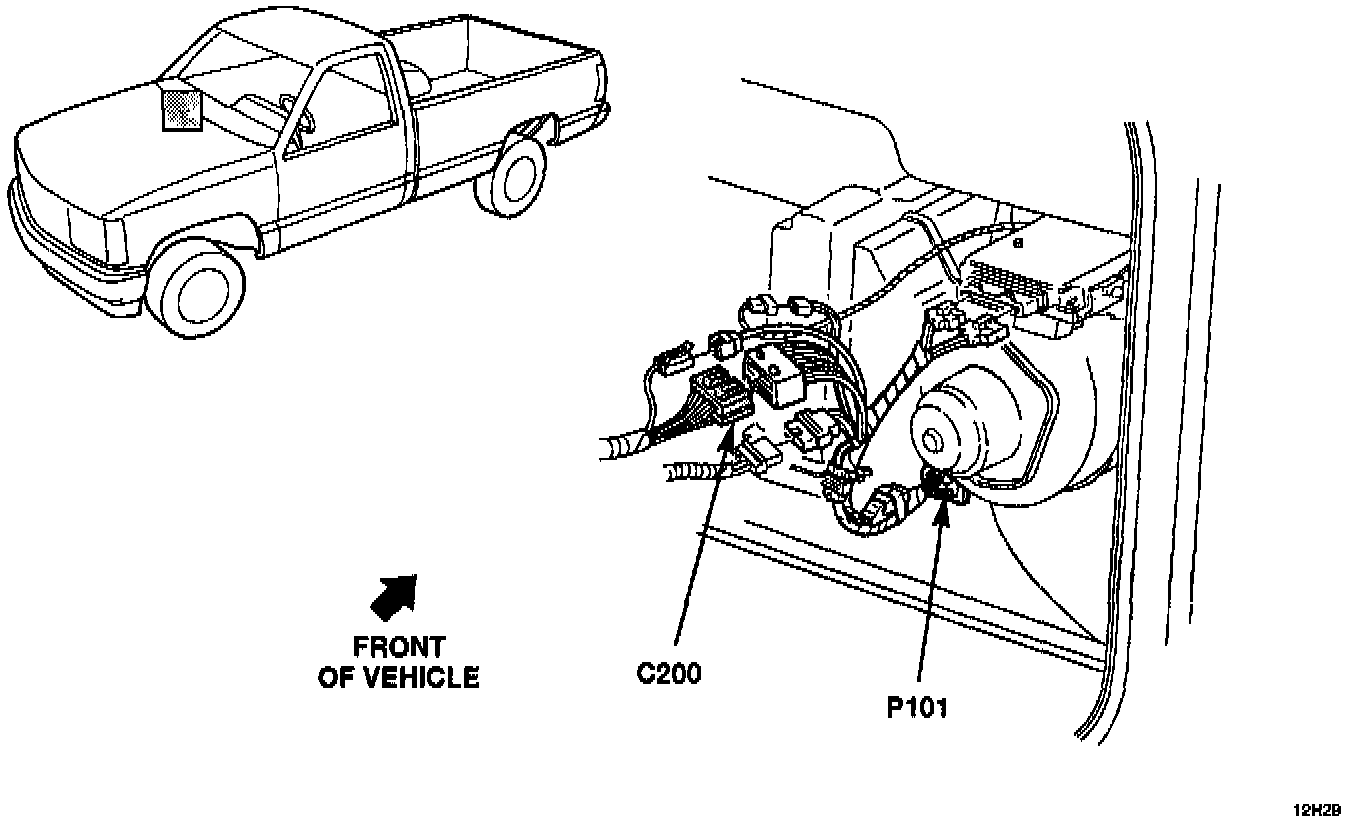 FRONT
OF VEHICLE

C200

P101

12H29