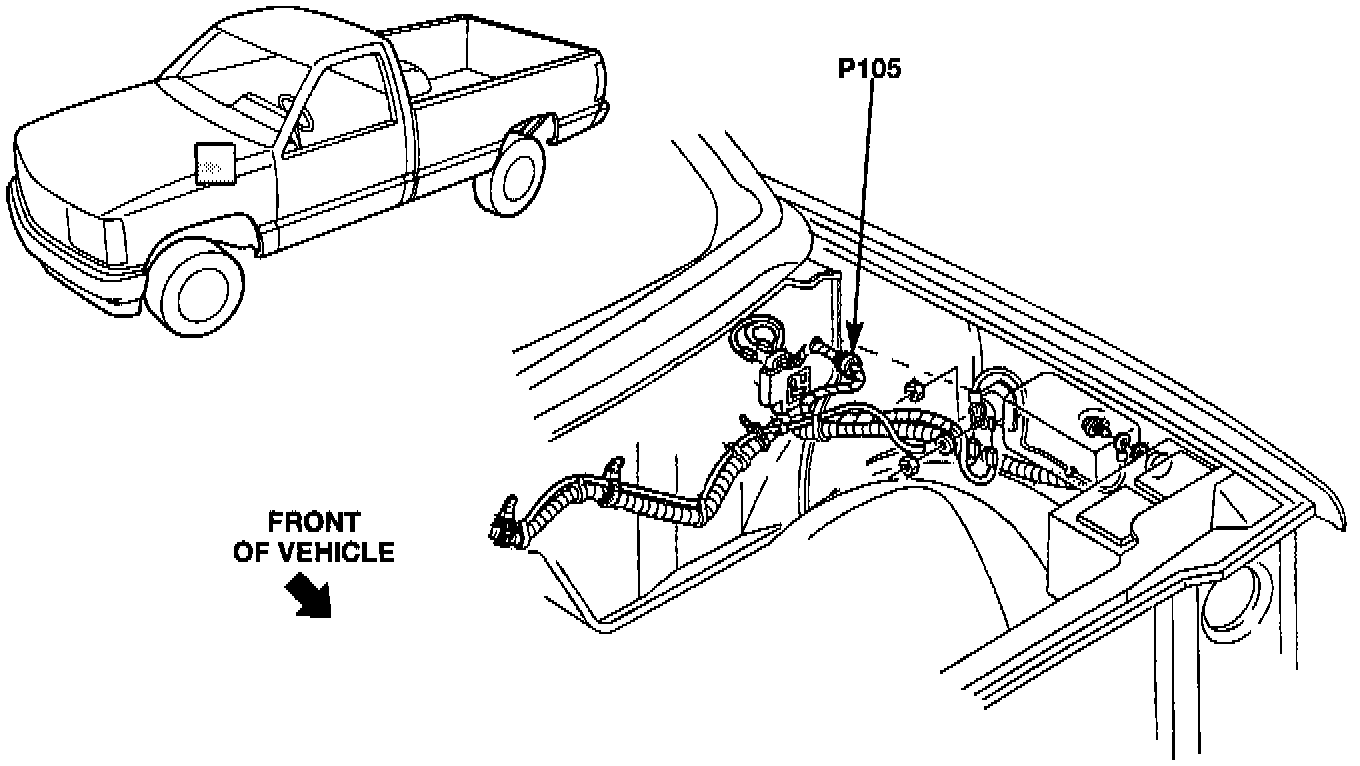 P105

FRONT
OF VEHICLE