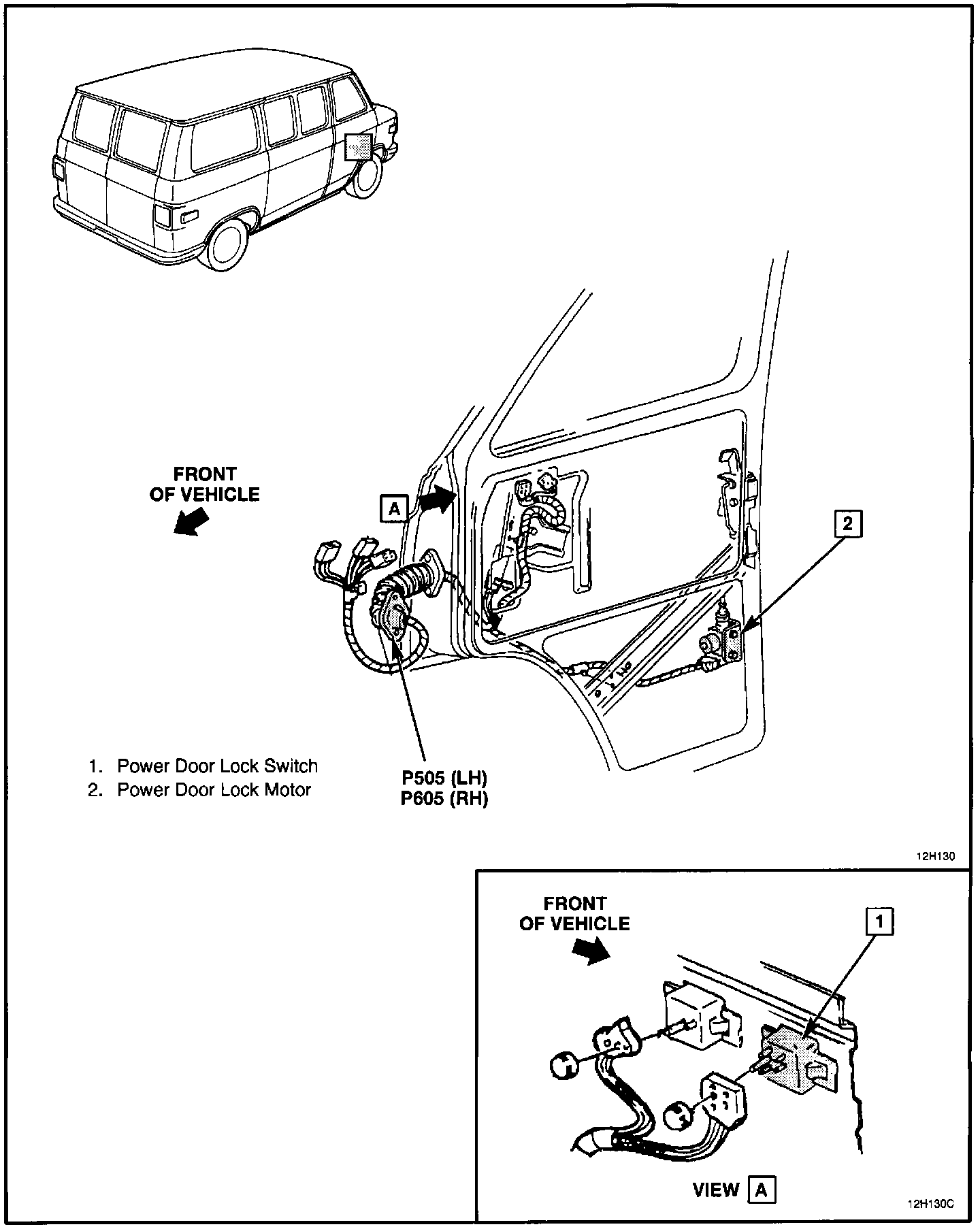 FRONT OF VEHICLE

A

2

1. Power Door Lock Switch
2. Power Door Lock Motor

P505 (LH)
P605 (RH)

12H130

FRONT OF VEHICLE

1

VIEW A

12H130C