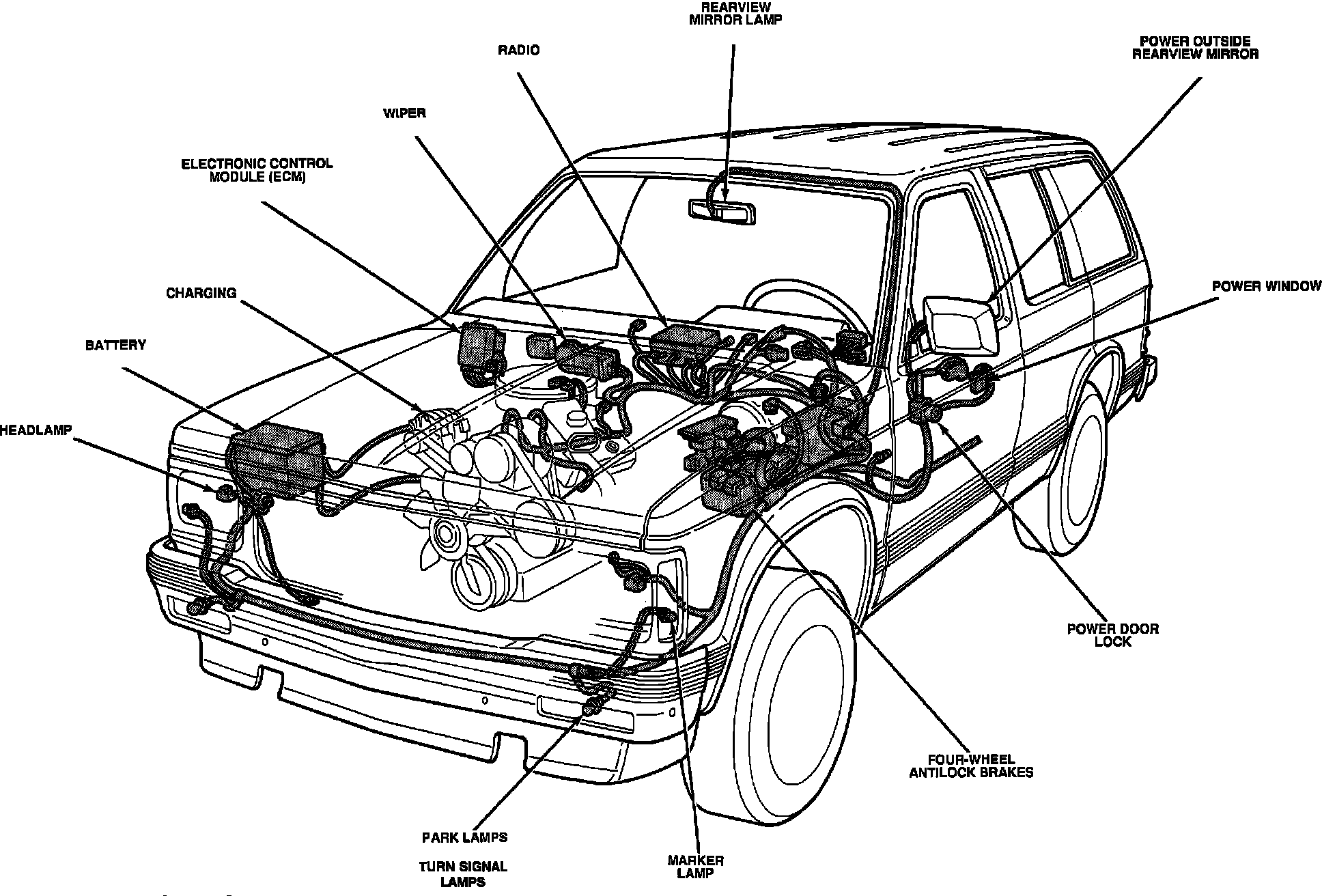 REARVIEW MIRROR LAMP

RADIO

POWER OUTSIDE REARVIEW MIRROR

WIPER

ELECTRONIC CONTROL MODULE (ECM)

CHARGING

POWER WINDOW

BATTERY

HEADLAMP

POWER DOOR LOCK

FOUR-WHEEL ANTILOCK BRAKES

PARK LAMPS

TURN SIGNAL LAMPS

MARKER LAMP