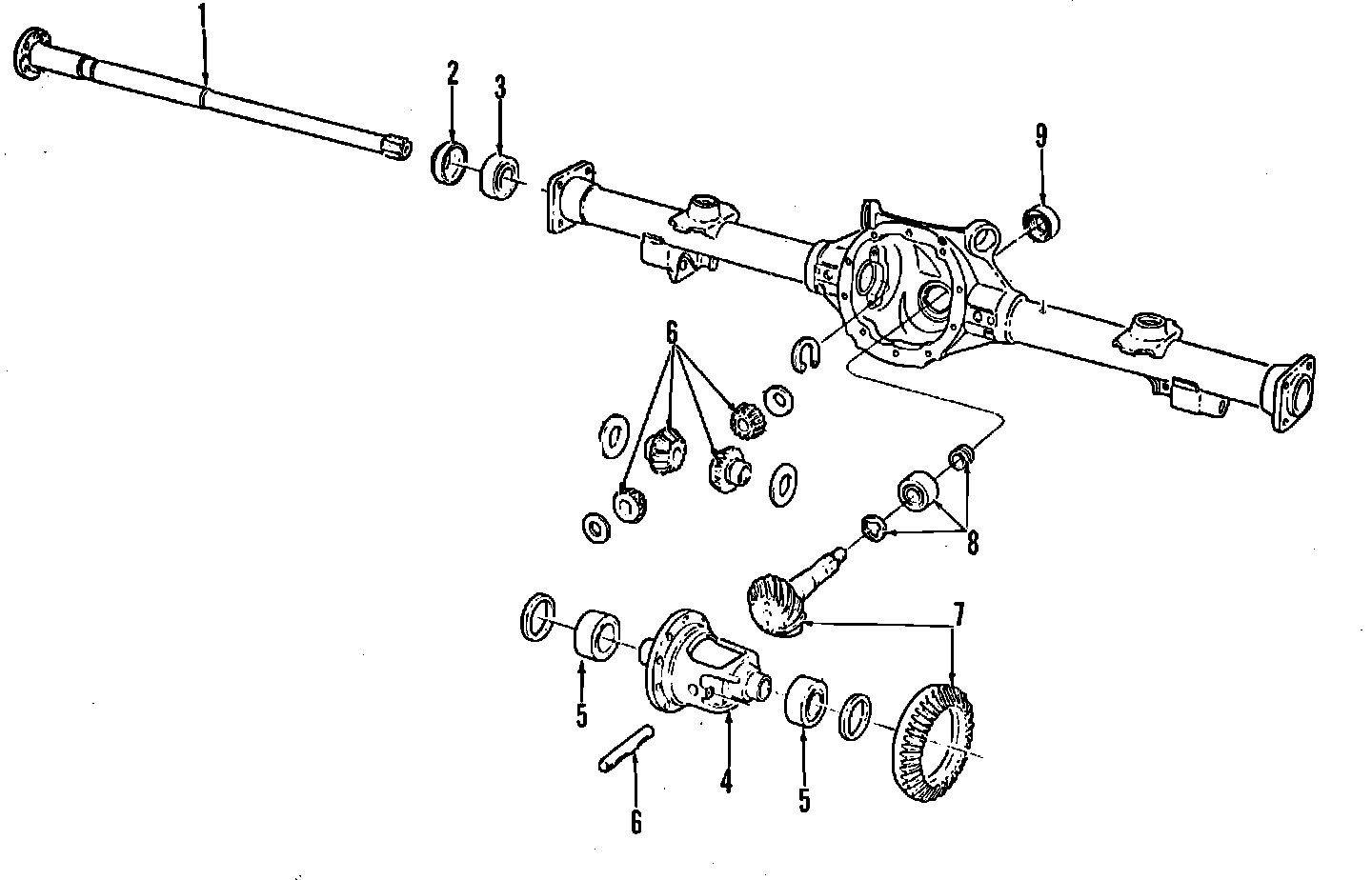 1
2
3
9
6
8
7
5
4
5
6