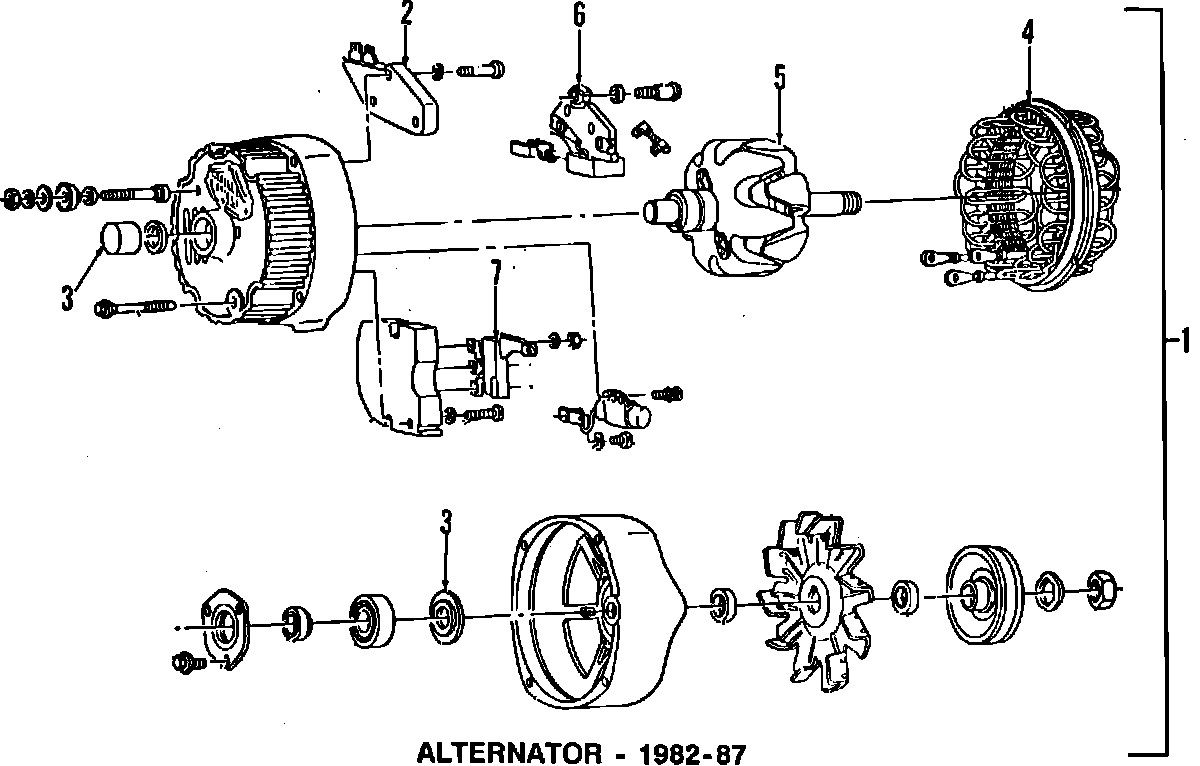 2
6
4
5
3
7
1
3
ALTERNATOR - 1982-87