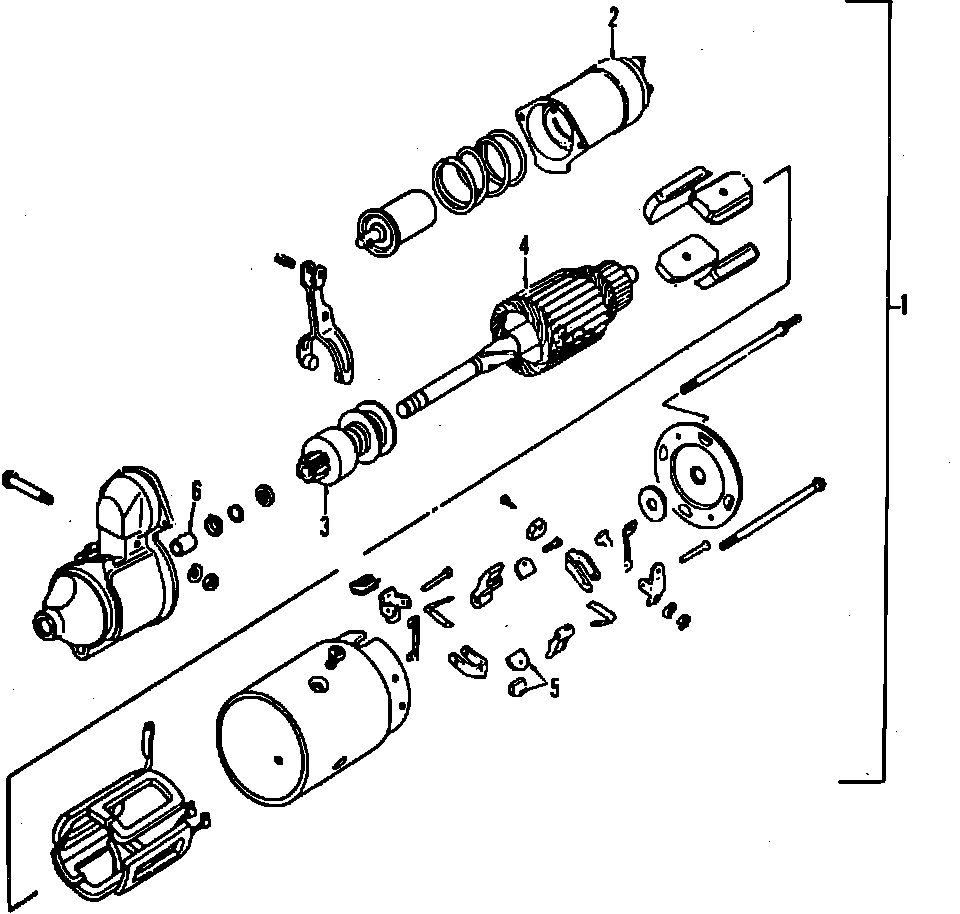 2
4
1
6
3
5