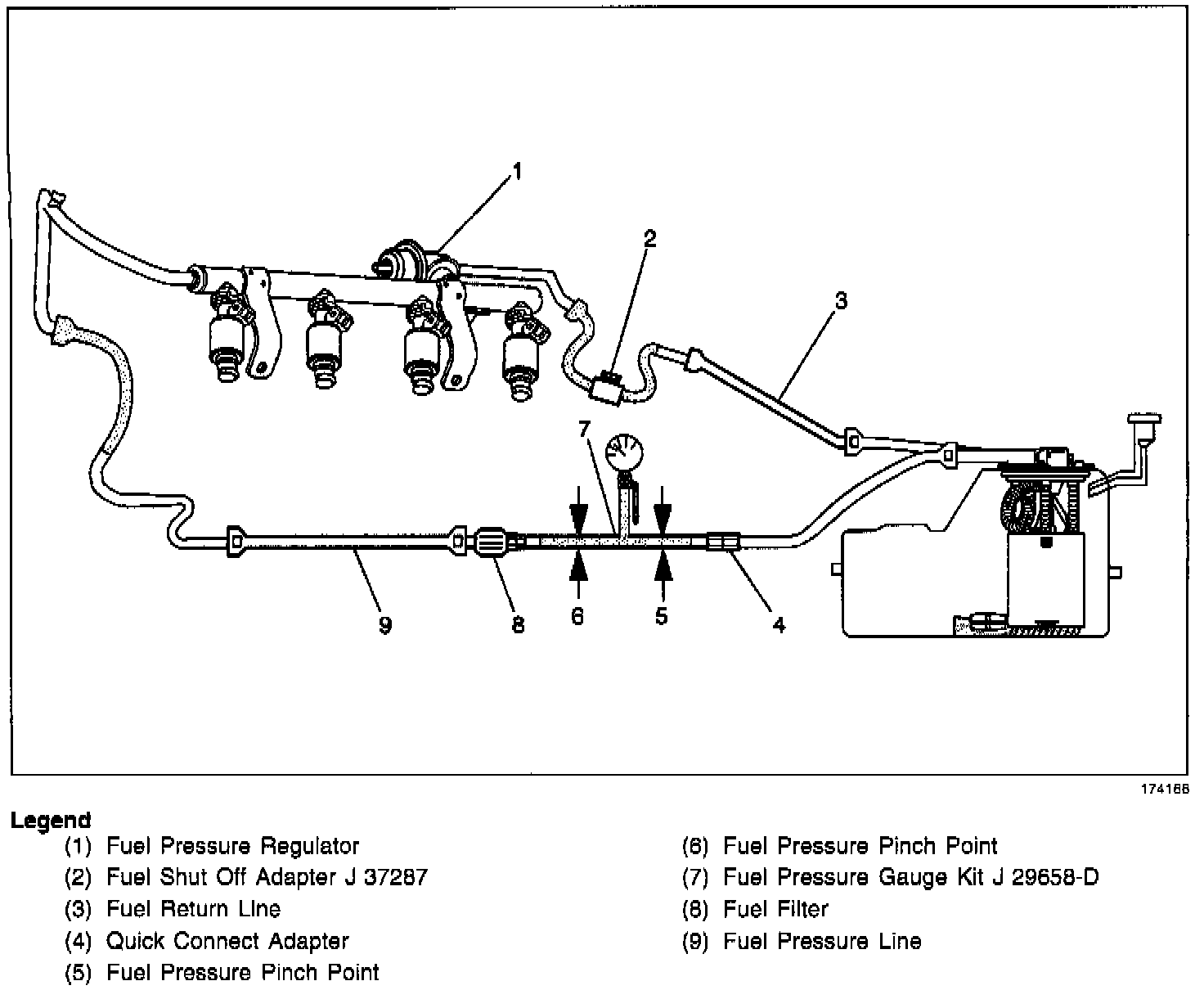 1
2
3
7
9
8
6
5
4

174166

Legend
(1) Fuel Pressure Regulator
(2) Fuel Shut Off Adapter J 37287
(3) Fuel Return Line
(4) Quick Connect Adapter
(5) Fuel Pressure Pinch Point

(6) Fuel Pressure Pinch Point
(7) Fuel Pressure Gauge Kit J 29658-D
(8) Fuel Filter
(9) Fuel Pressure Line