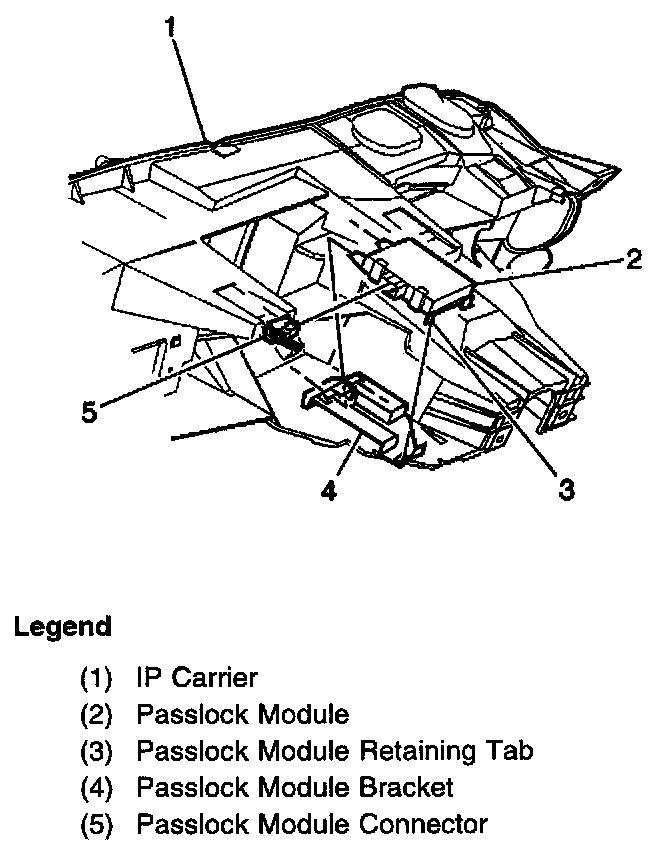 1

2

5

4

3

Legend

(1) IP Carrier
(2) Passlock Module
(3) Passlock Module Retaining Tab
(4) Passlock Module Bracket
(5) Passlock Module Connector