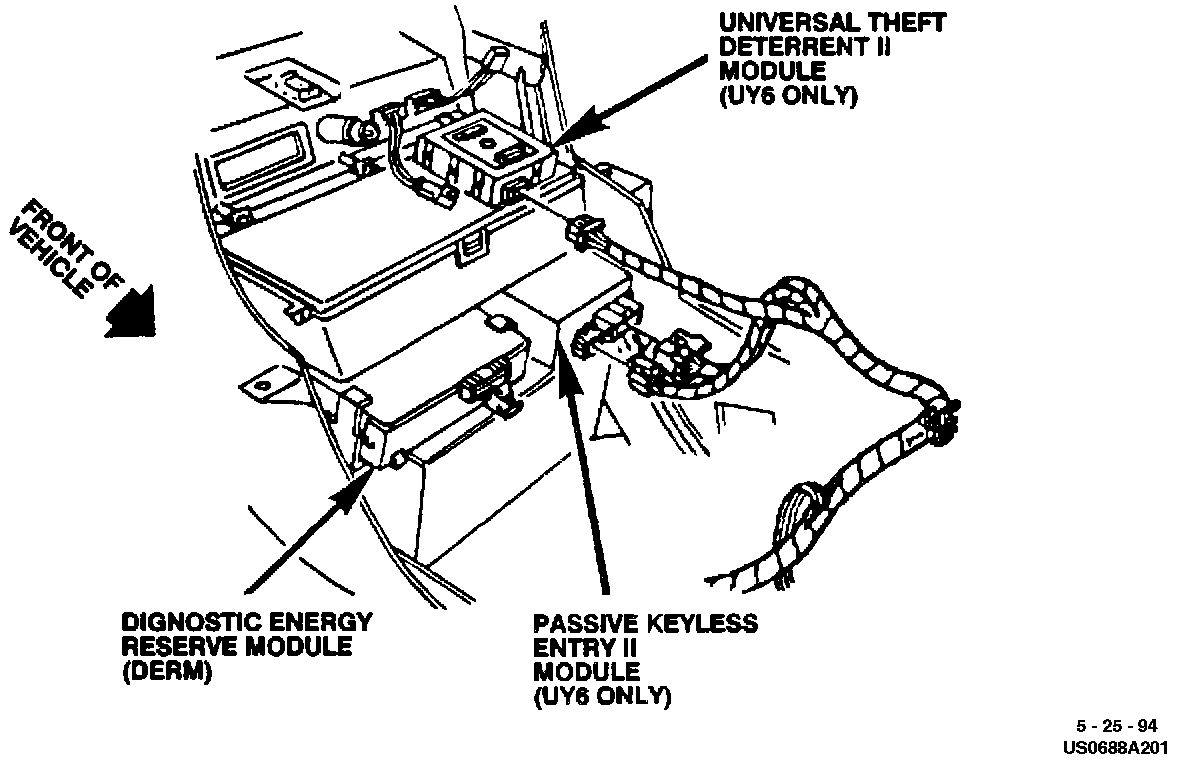 UNIVERSAL THEFT DETERRENT II MODULE (UY6 ONLY)

FRONT OF VEHICLE

DIGNOSTIC ENERGY RESERVE MODULE (DERM)

PASSIVE KEYLESS ENTRY II MODULE (UY6 ONLY)

5 - 25 - 94
US0688A201