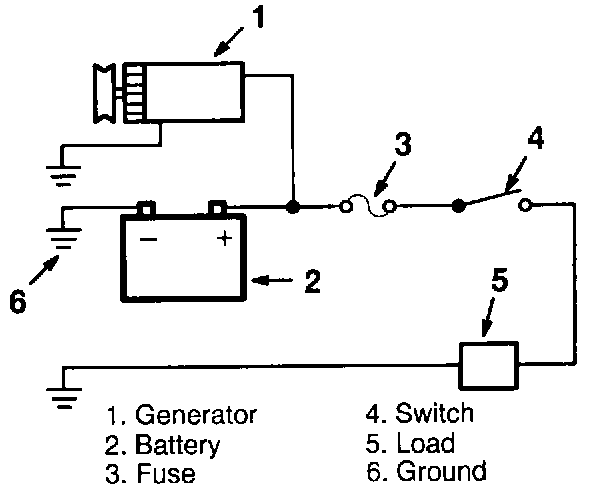 1

3

4

−

+

2

6

5

1. Generator
2. Battery
3. Fuse

4. Switch
5. Load
6. Ground