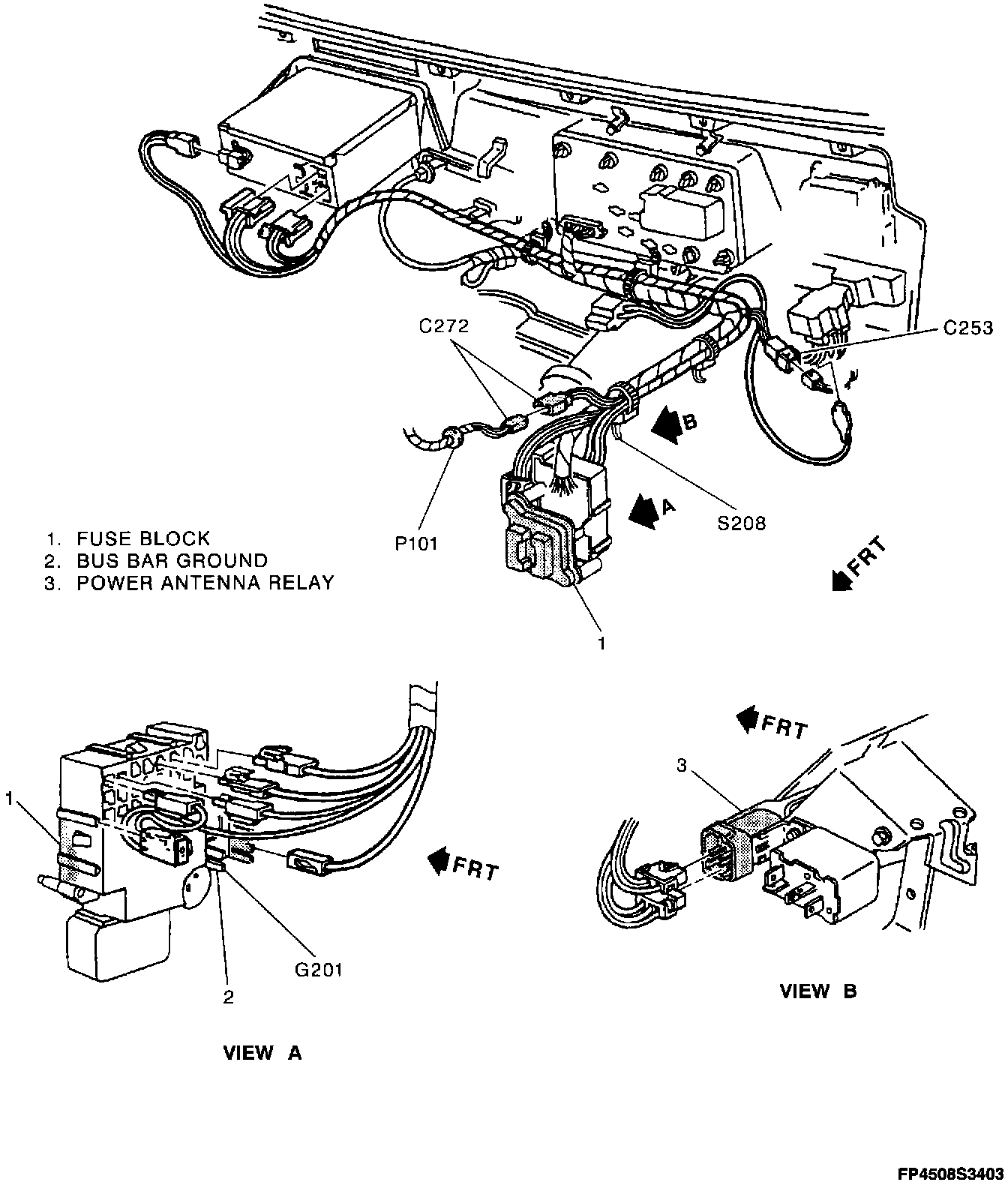 C272

C253

B

A

S208

P101

1. FUSE BLOCK
2. BUS BAR GROUND
3. POWER ANTENNA RELAY

FRT

1

FRT

3

1

FRT

G201

2

VIEW B

VIEW A

FP4508S3403