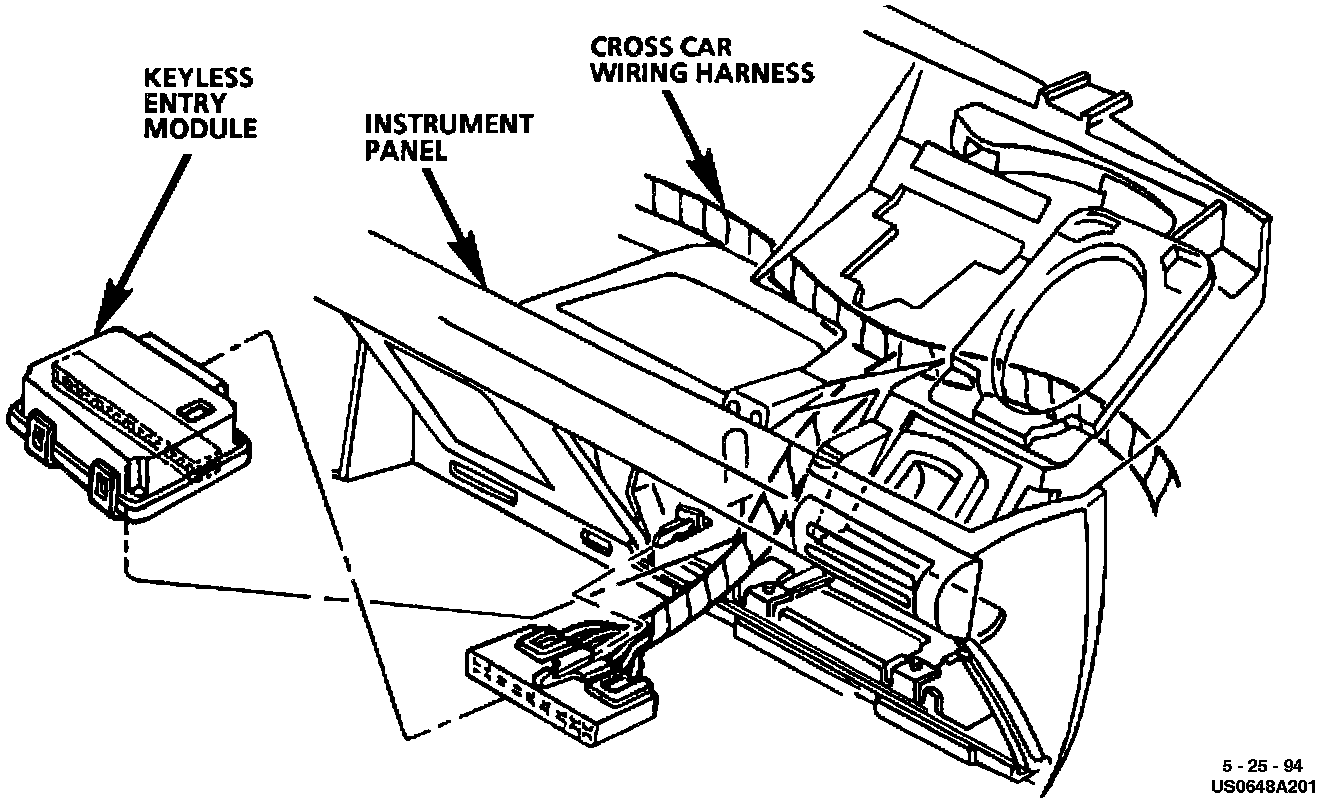 KEYLESS ENTRY MODULE

INSTRUMENT PANEL

CROSS CAR WIRING HARNESS

5 - 25 - 94
US0648A201