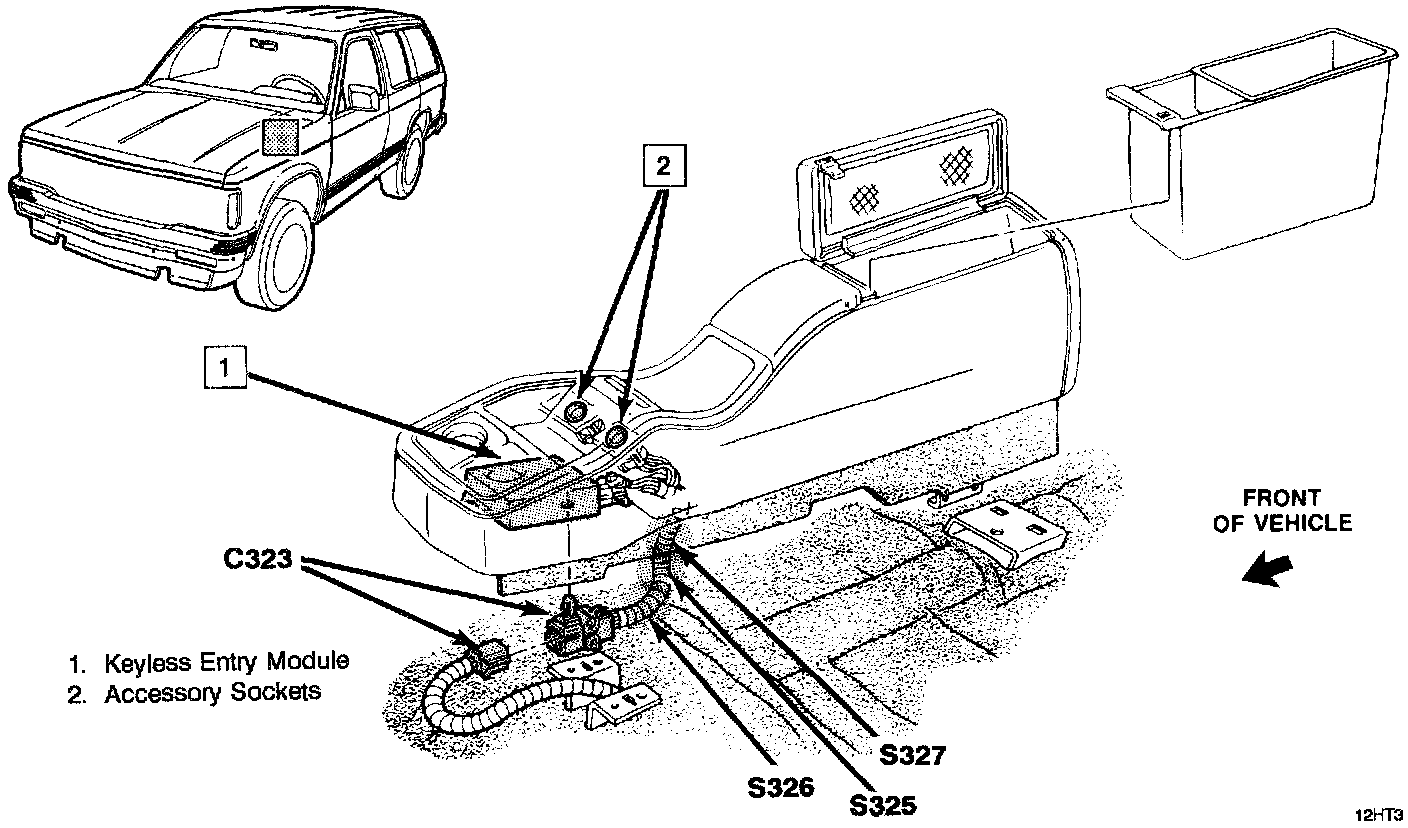 2

1

FRONT OF VEHICLE

C323

1. Keyless Entry Module
2. Accessory Sockets

S327

S326

S325

12HT3