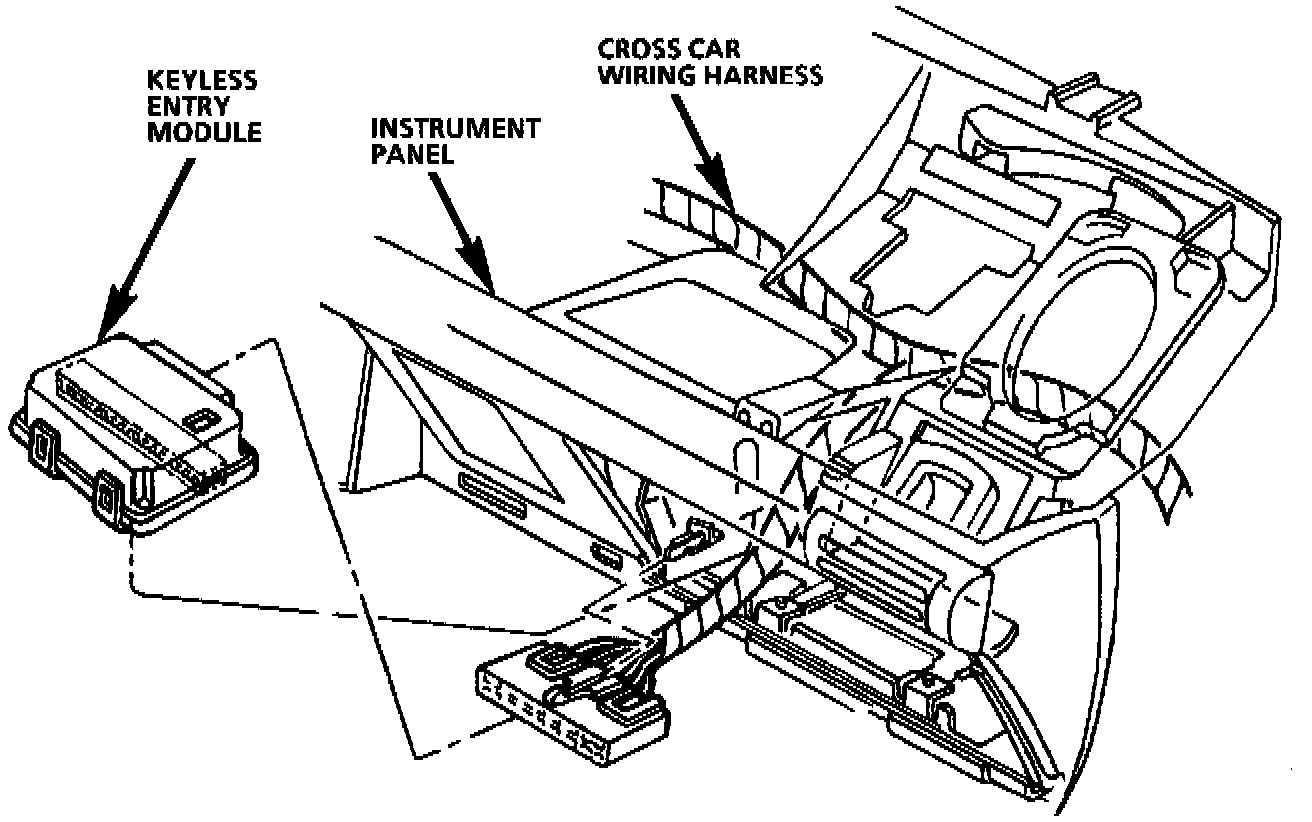 KEYLESS ENTRY MODULE

INSTRUMENT PANEL

CROSS CAR WIRING HARNESS