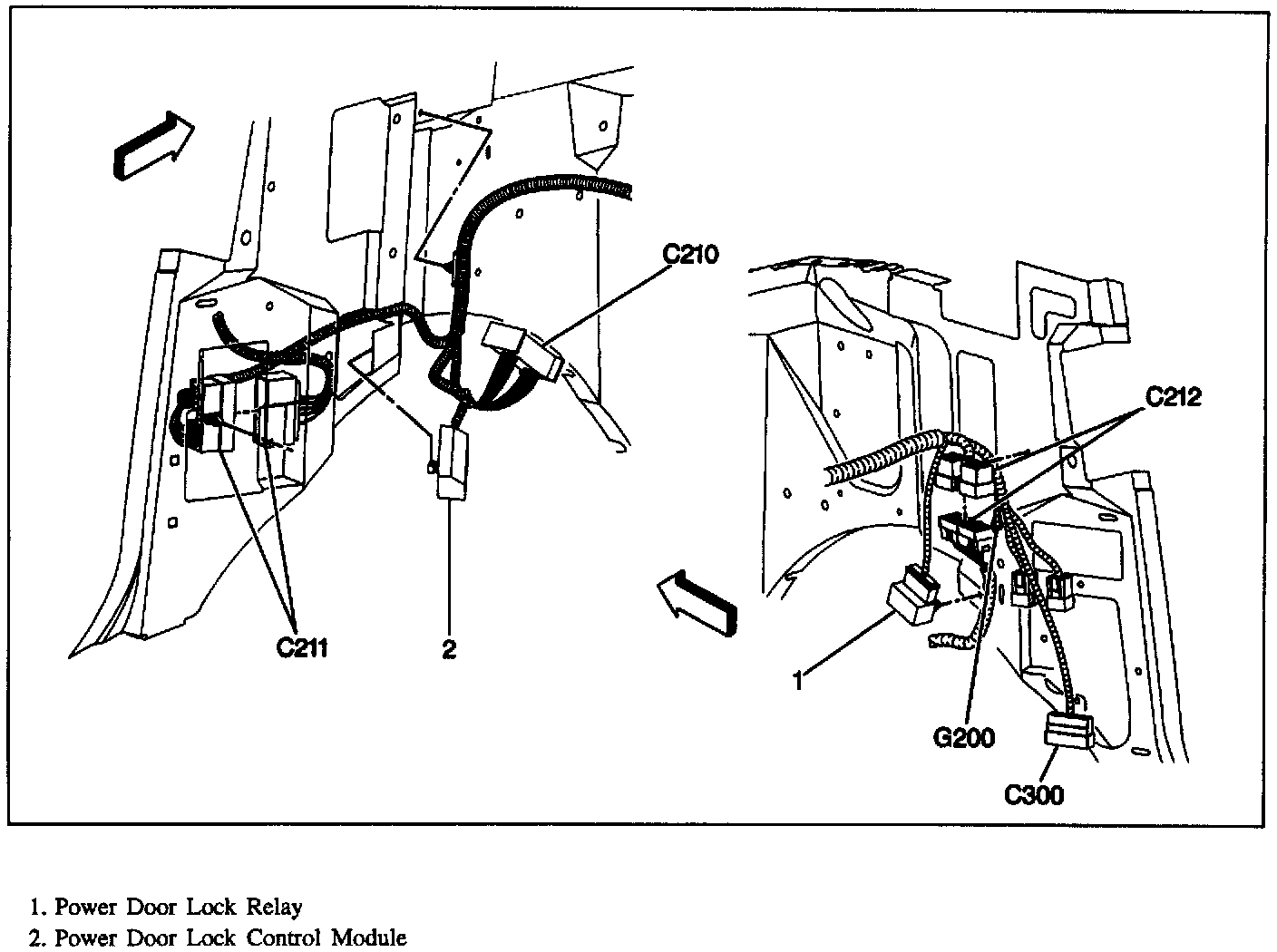 C210

C212

C211

2

1

G200

C300

1. Power Door Lock Relay
2. Power Door Lock Control Module