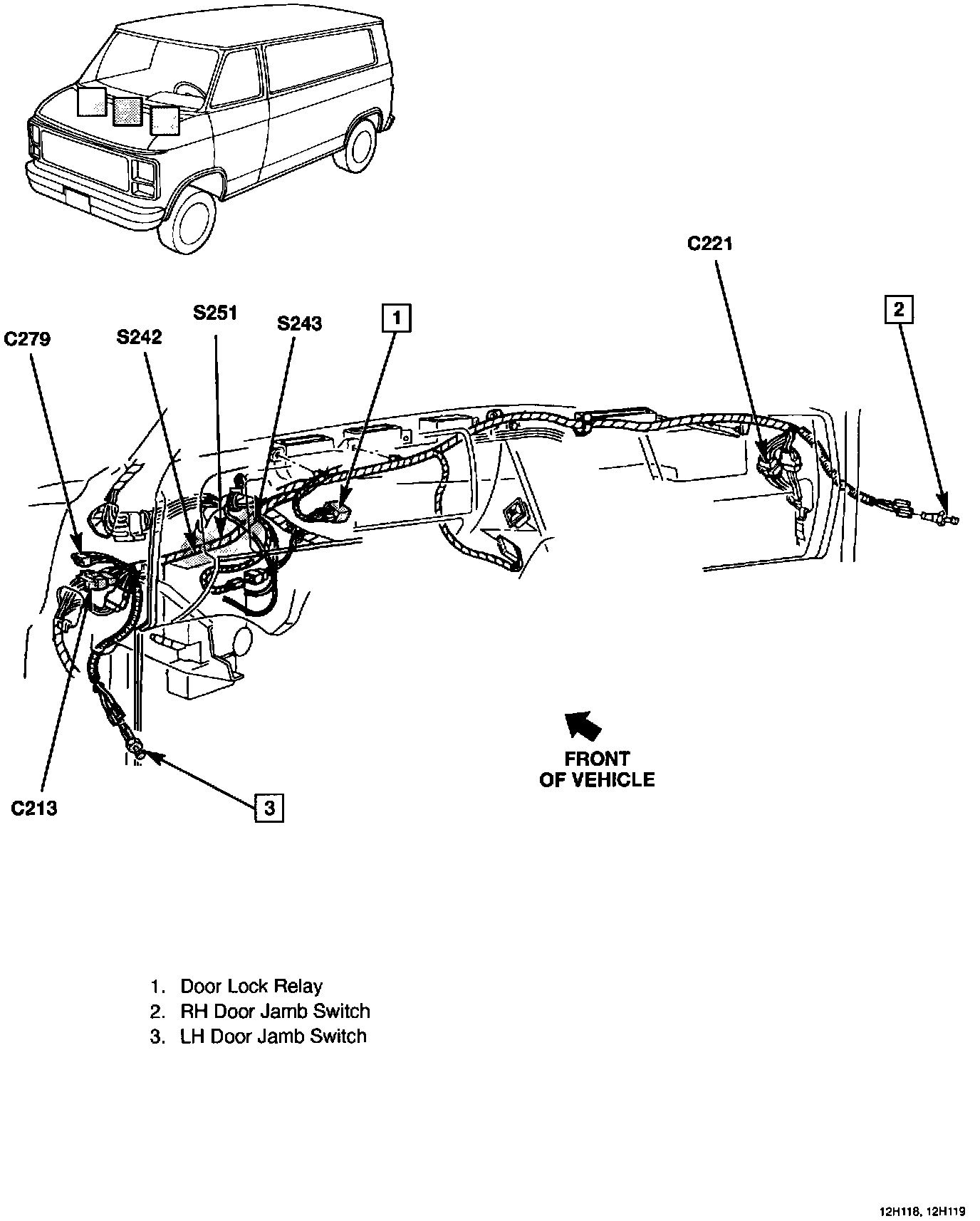 C221

2

S251

S243

1

C279

S242

FRONT
OF VEHICLE

C213

3

1. Door Lock Relay
2. RH Door Jamb Switch
3. LH Door Jamb Switch

12H118, 12H119