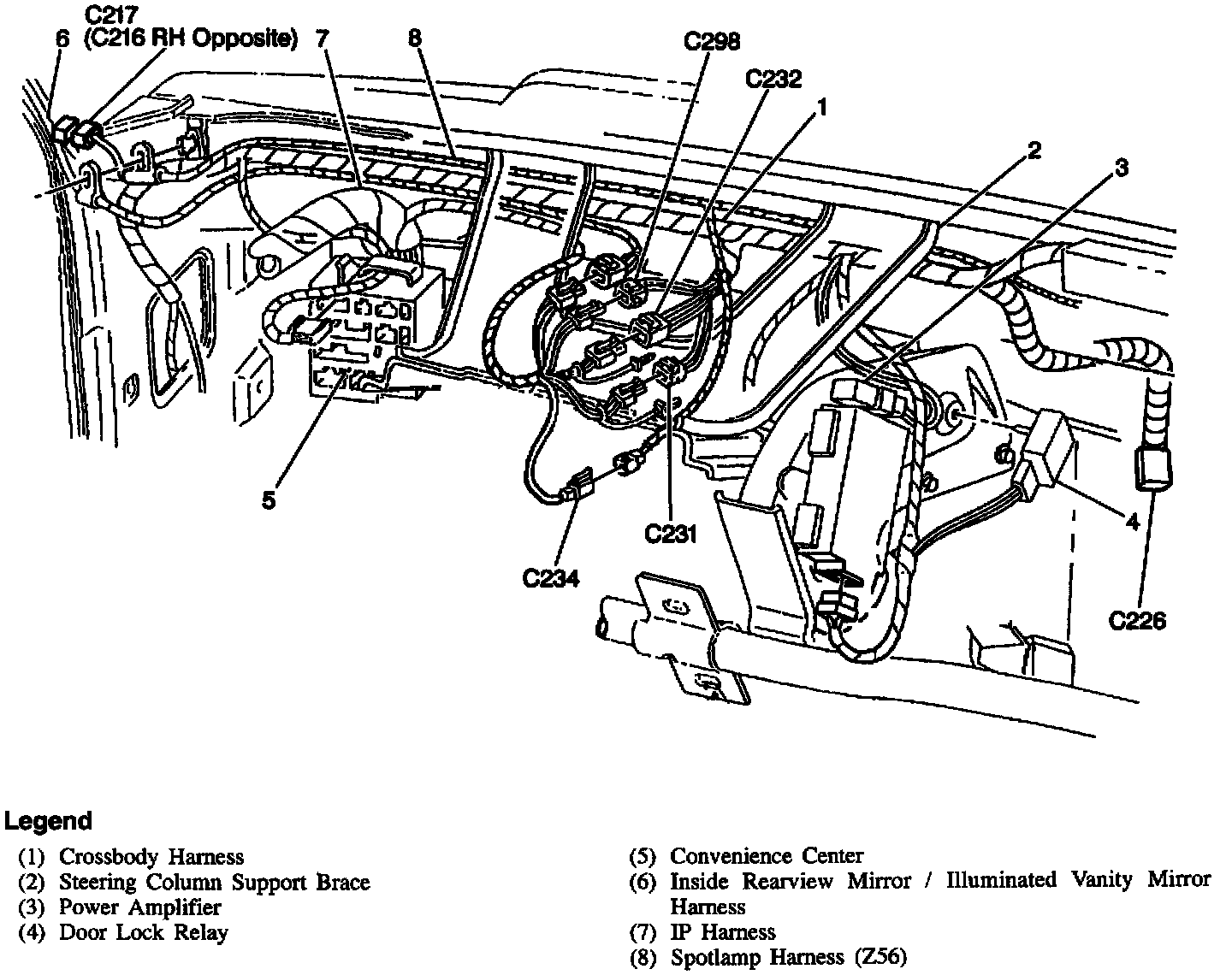 C217
(C216 RH Opposite)
6
7
8
C298
C232
1
2
3
5
C231
C234
4
C226

Legend

(1) Crossbody Harness
(2) Steering Column Support Brace
(3) Power Amplifier
(4) Door Lock Relay

(5) Convenience Center
(6) Inside Rearview Mirror / Illuminated Vanity Mirror Harness
(7) IP Harness
(8) Spotlamp Harness (Z56)