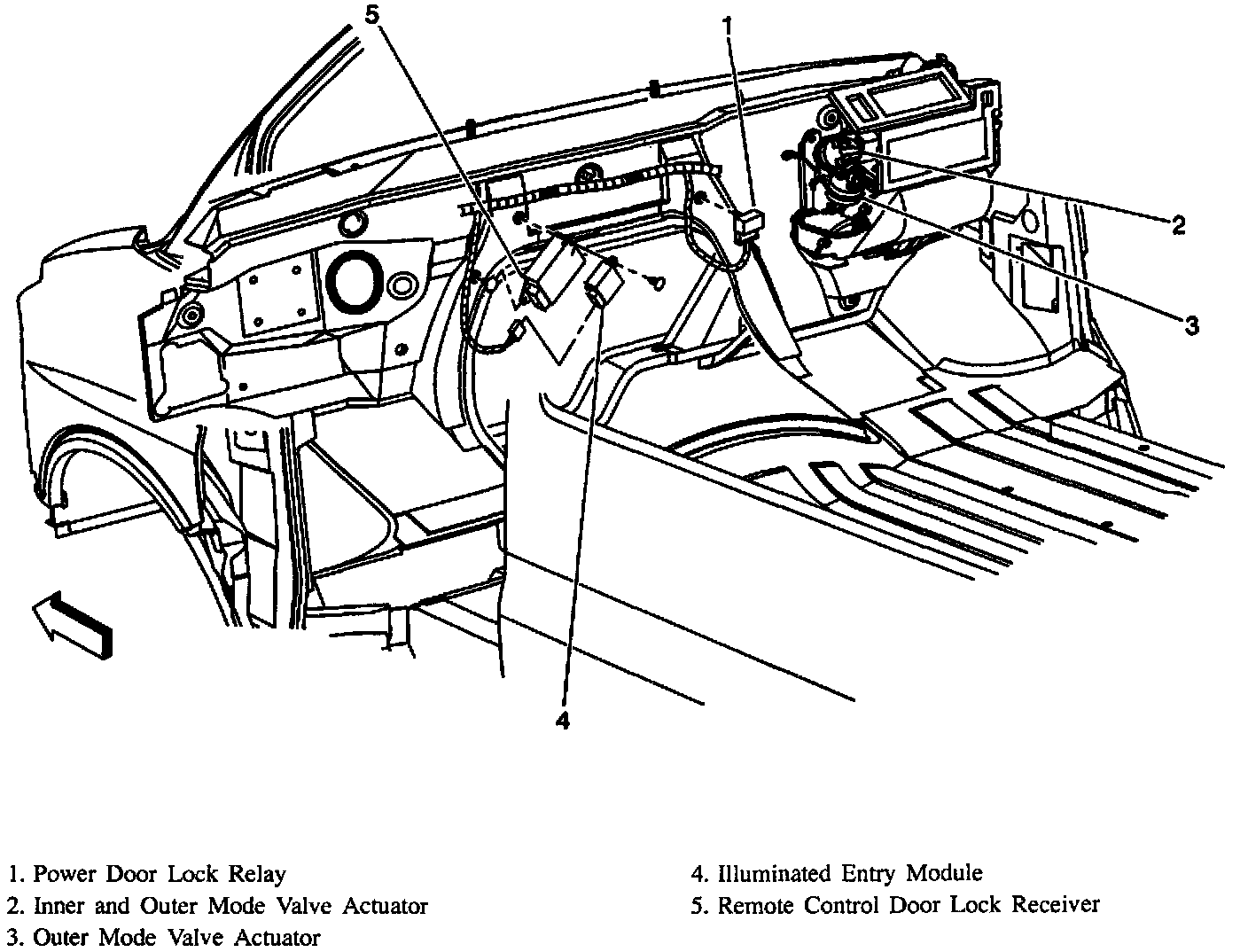 5

1

2

3

4

1. Power Door Lock Relay
2. Inner and Outer Mode Valve Actuator
3. Outer Mode Valve Actuator

4. Illuminated Entry Module
5. Remote Control Door Lock Receiver