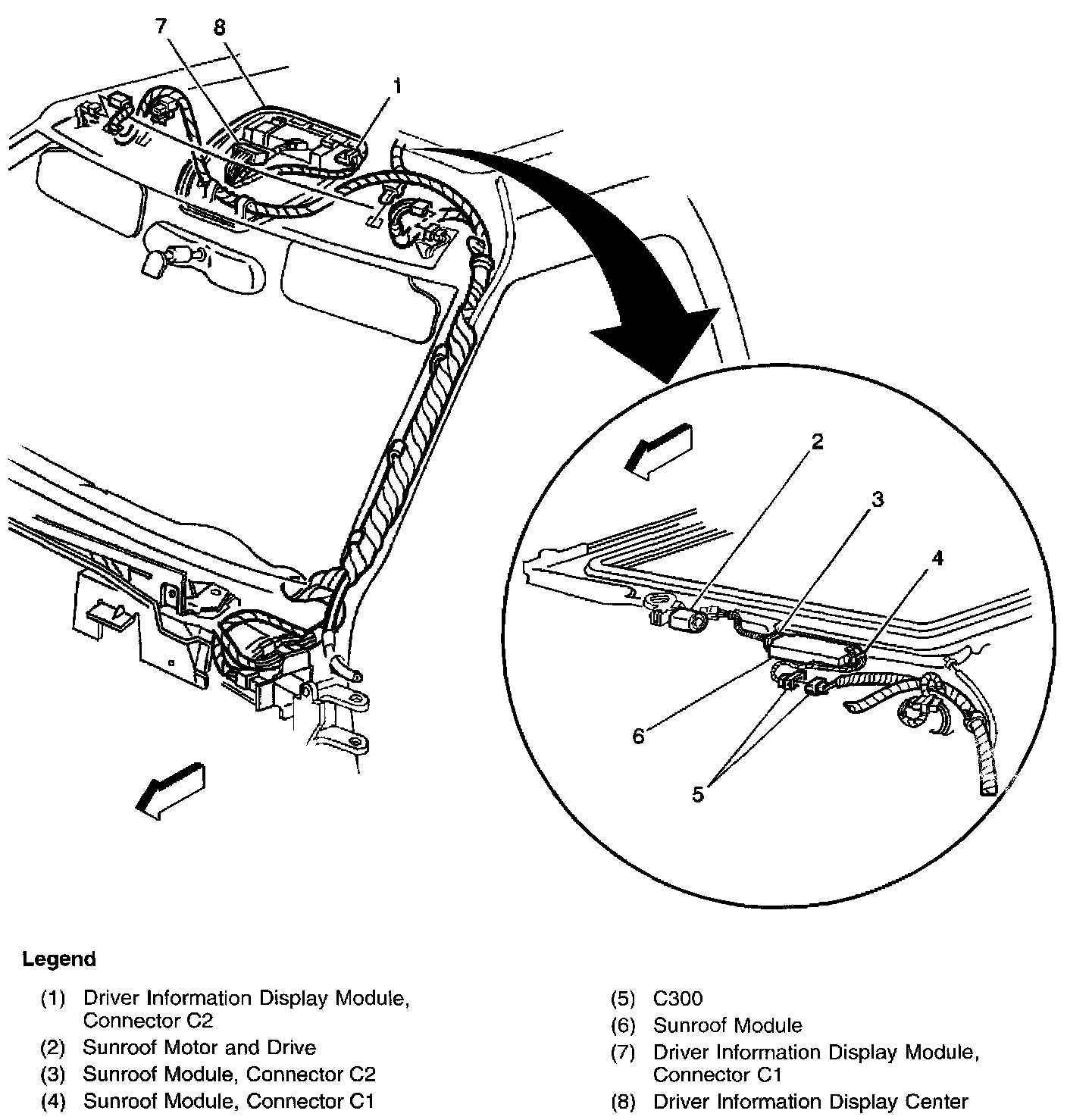 7
8
1
2
3
4
6
5

Legend

(1) Driver Information Display Module, Connector C2
(2) Sunroof Motor and Drive
(3) Sunroof Module, Connector C2
(4) Sunroof Module, Connector C1

(5) C300
(6) Sunroof Module
(7) Driver Information Display Module, Connector C1
(8) Driver Information Display Center