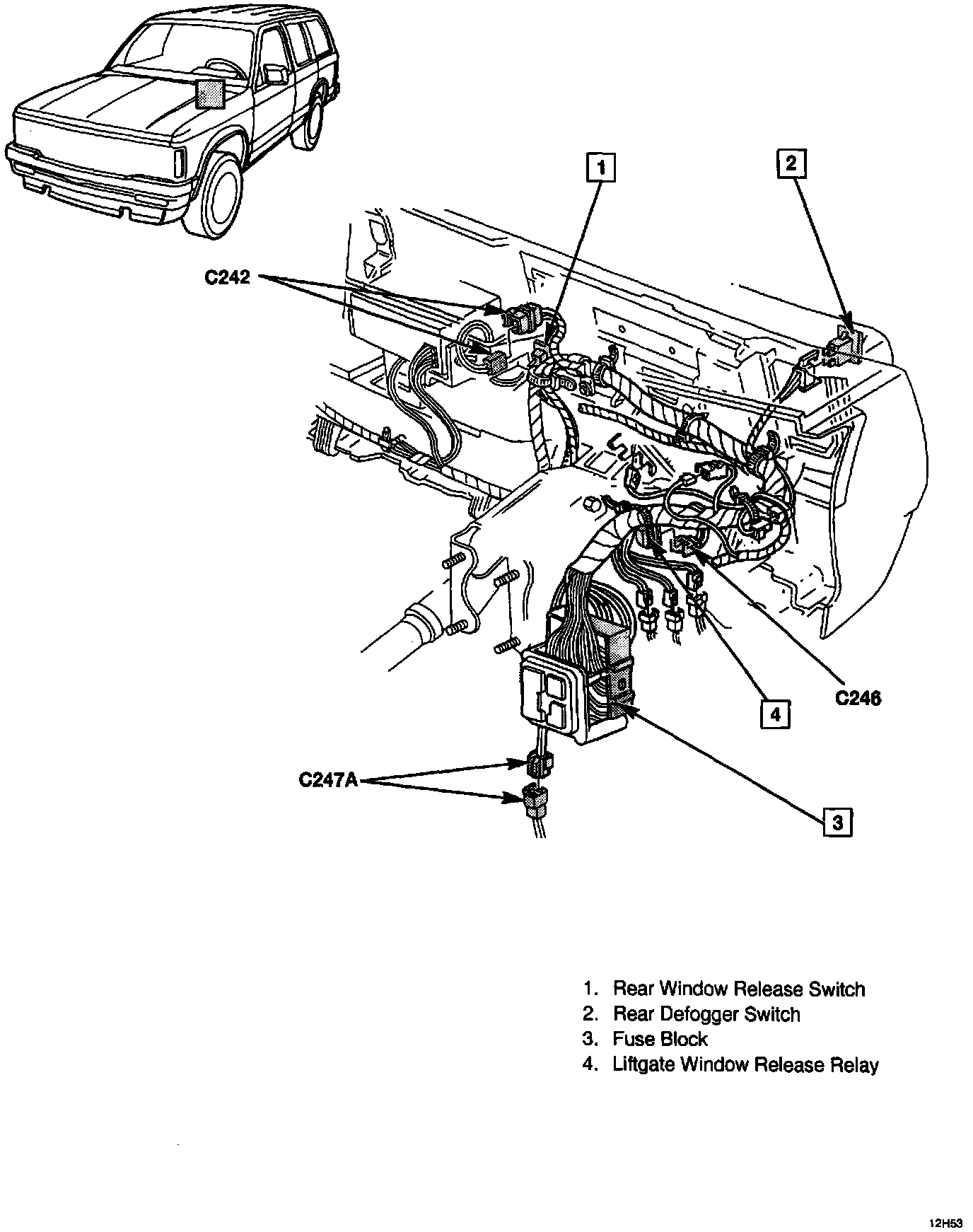 1

2

C242

C246

4

C247A

3

1. Rear Window Release Switch
2. Rear Defogger Switch
3. Fuse Block
4. Liftgate Window Release Relay

12H53