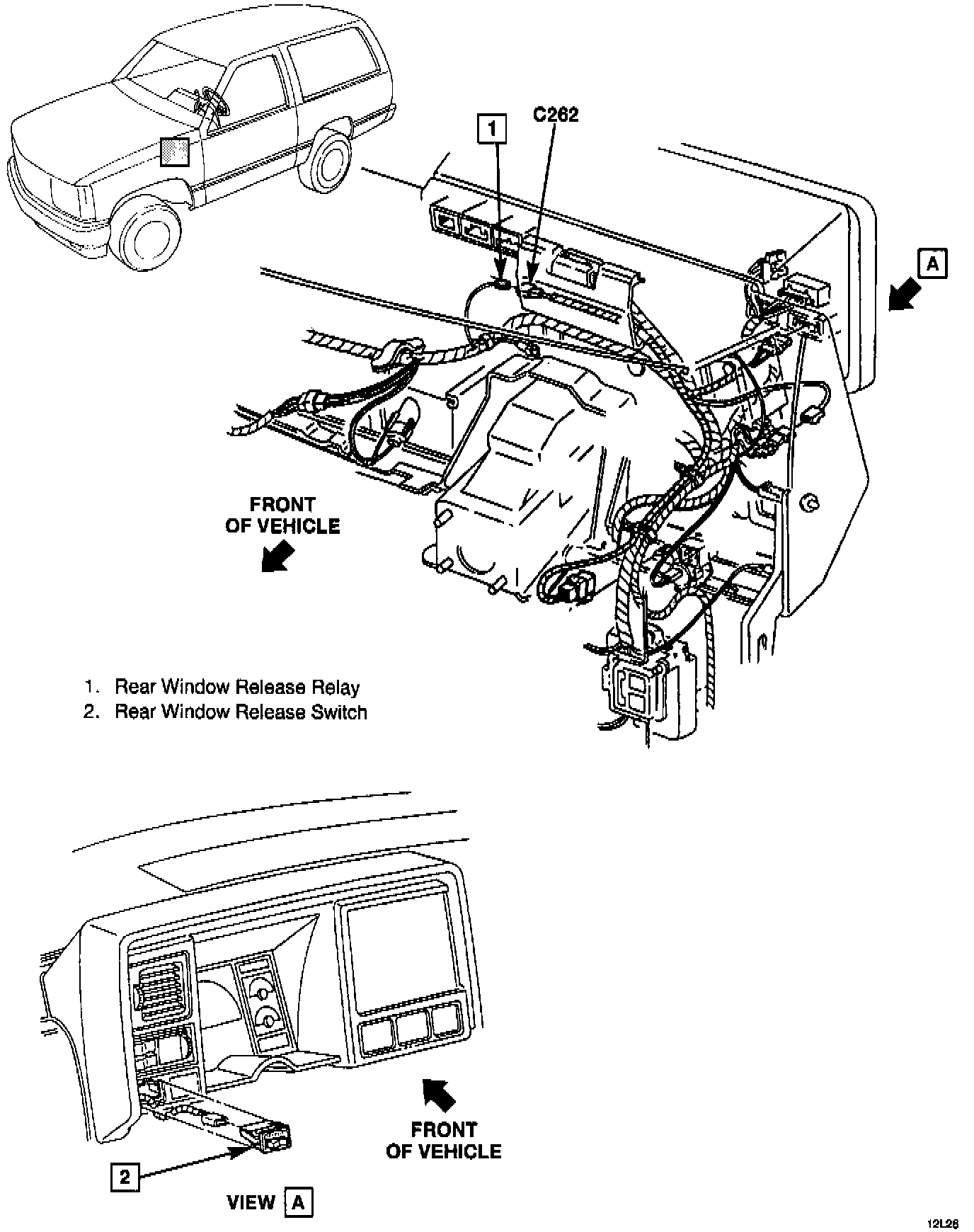 1

C262

A

FRONT OF VEHICLE

1. Rear Window Release Relay
2. Rear Window Release Switch

FRONT OF VEHICLE

2

VIEW A

12L26