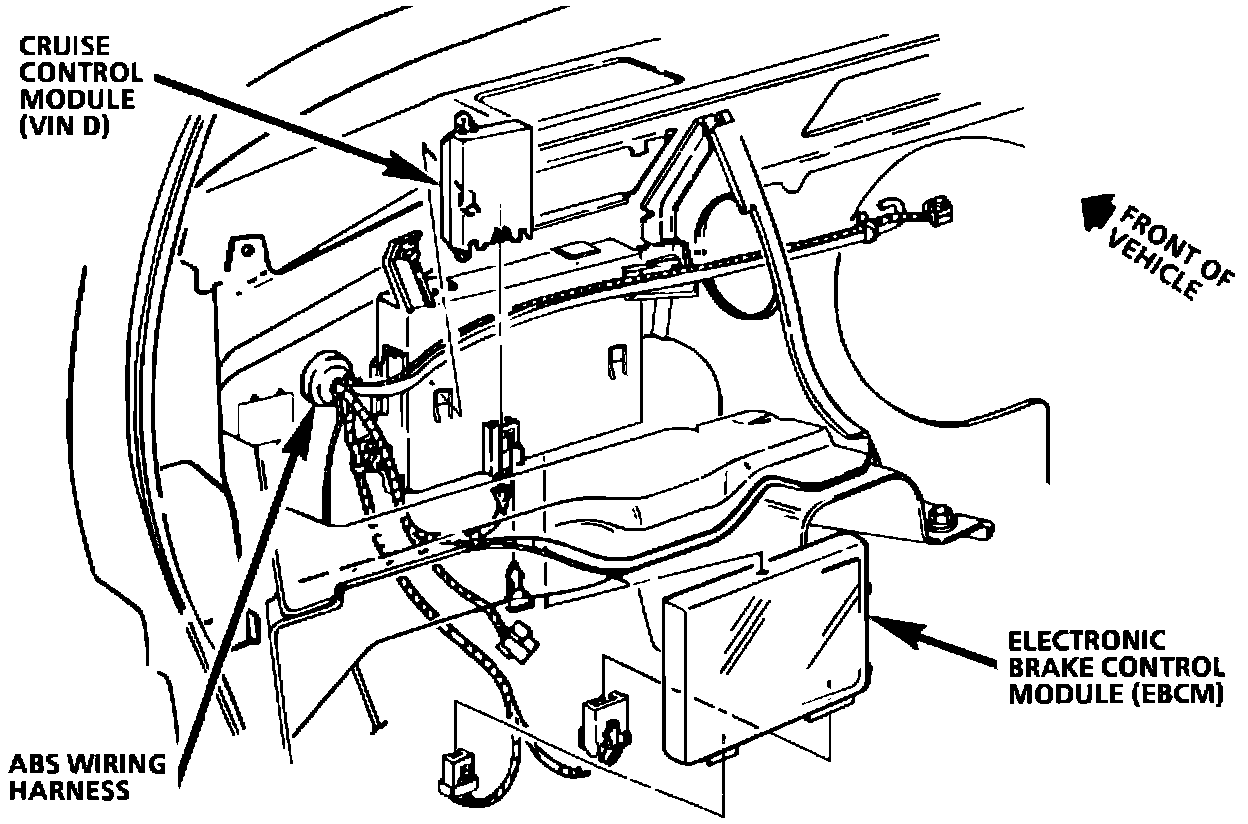 CRUISE CONTROL MODULE (VIN D)

FRONT OF VEHICLE

ELECTRONIC BRAKE CONTROL MODULE (EBCM)

ABS WIRING HARNESS