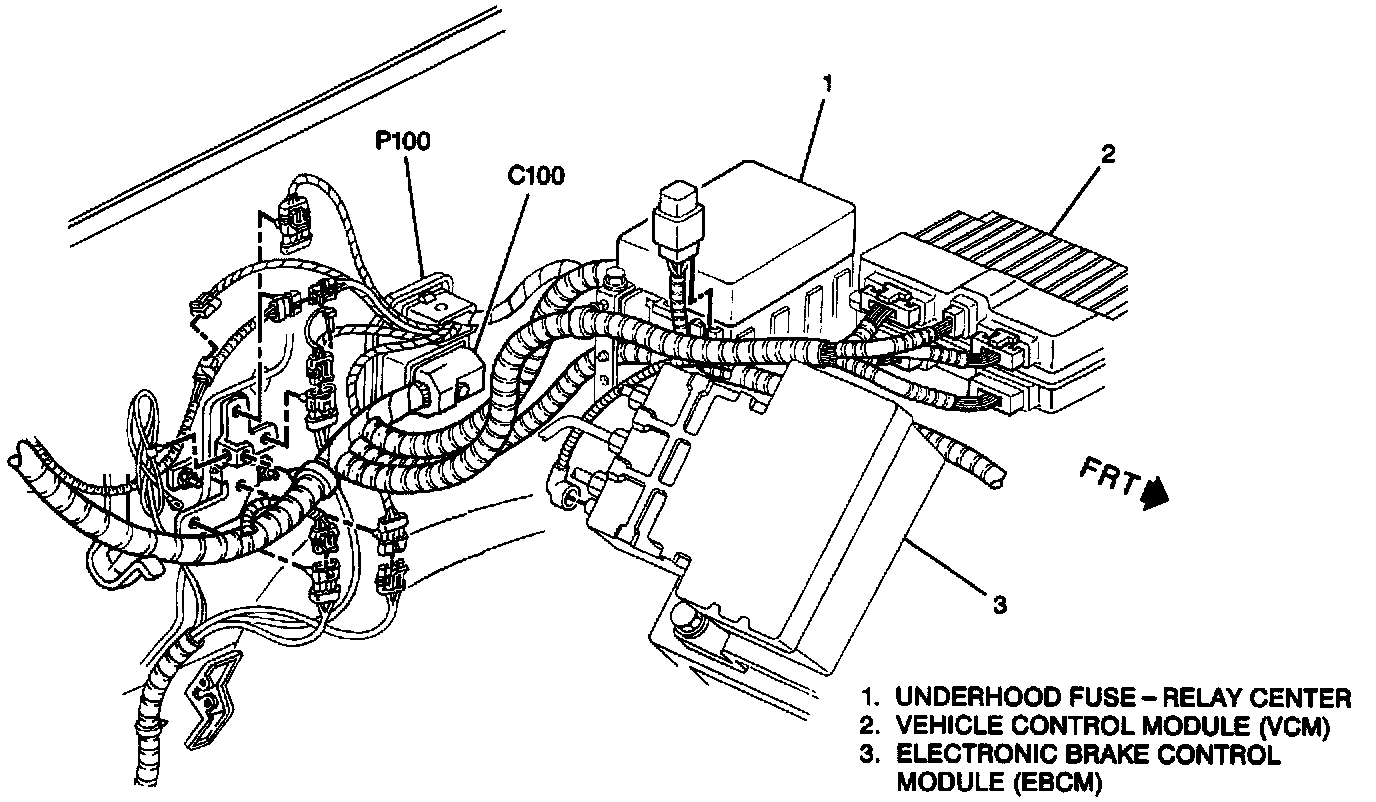 P100

C100

1

2

FRT

3

1. UNDERHOOD FUSE – RELAY CENTER
2. VEHICLE CONTROL MODULE (VCM)
3. ELECTRONIC BRAKE CONTROL MODULE (EBCM)