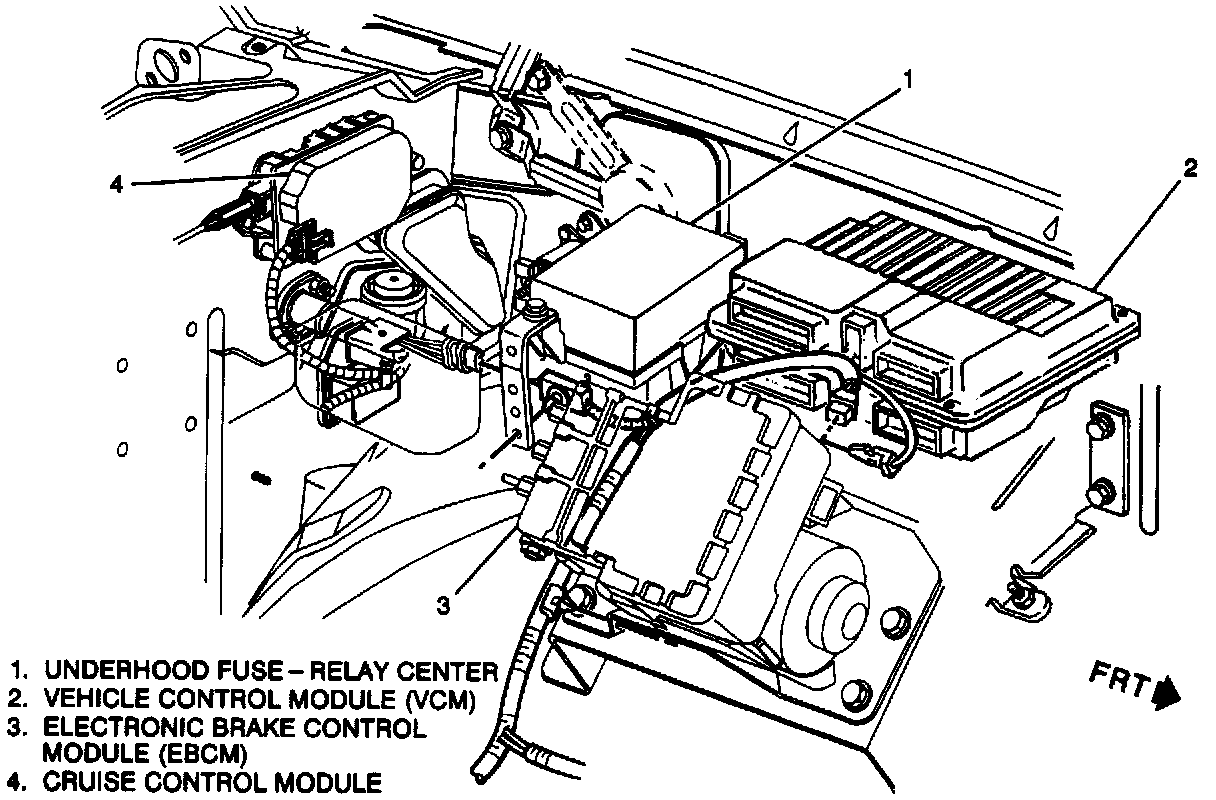 1

2

4

3

1. UNDERHOOD FUSE – RELAY CENTER
2. VEHICLE CONTROL MODULE (VCM)
3. ELECTRONIC BRAKE CONTROL MODULE (EBCM)
4. CRUISE CONTROL MODULE

FRT