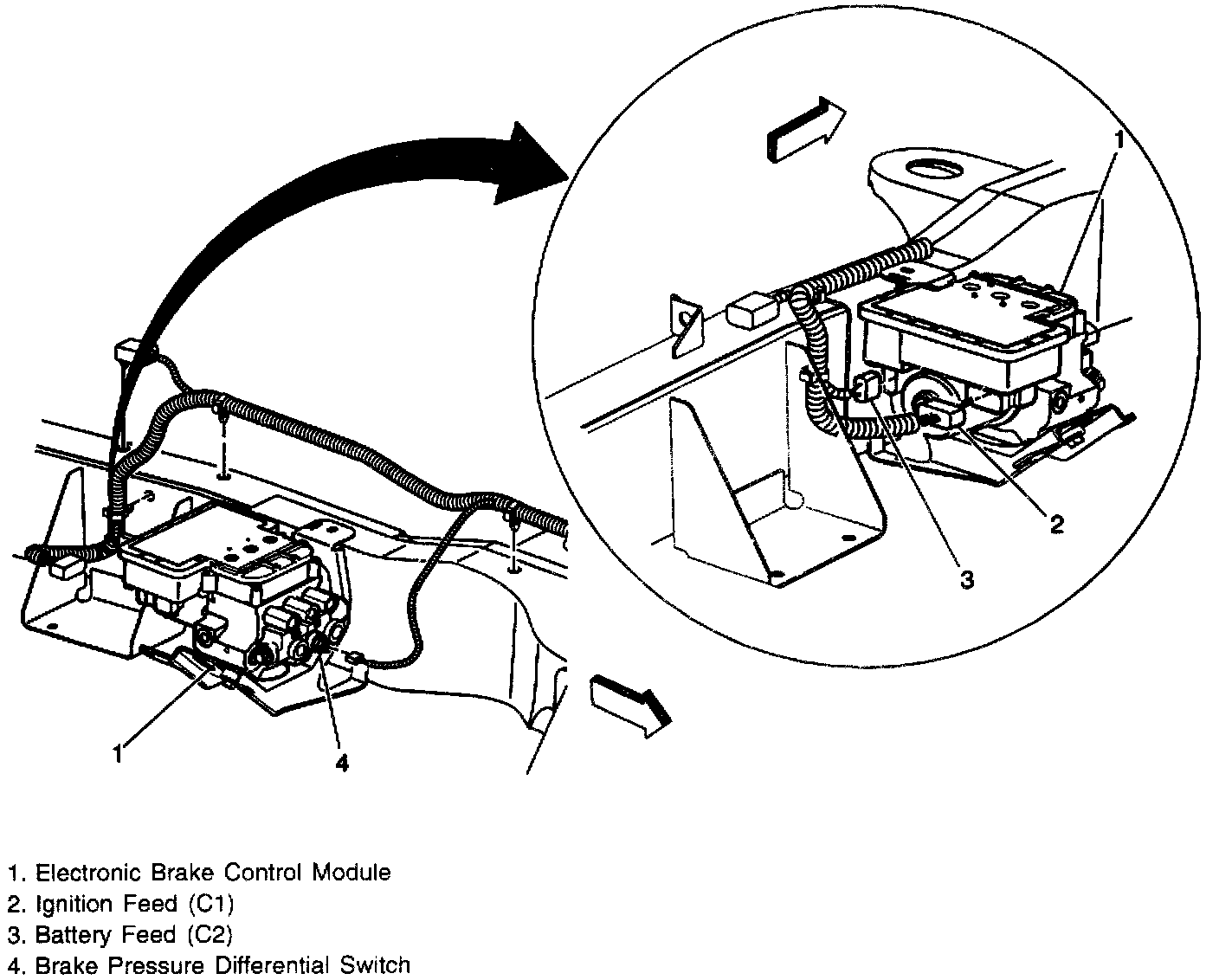 1

2

3

1

4

1. Electronic Brake Control Module
2. Ignition Feed (C1)
3. Battery Feed (C2)
4. Brake Pressure Differential Switch