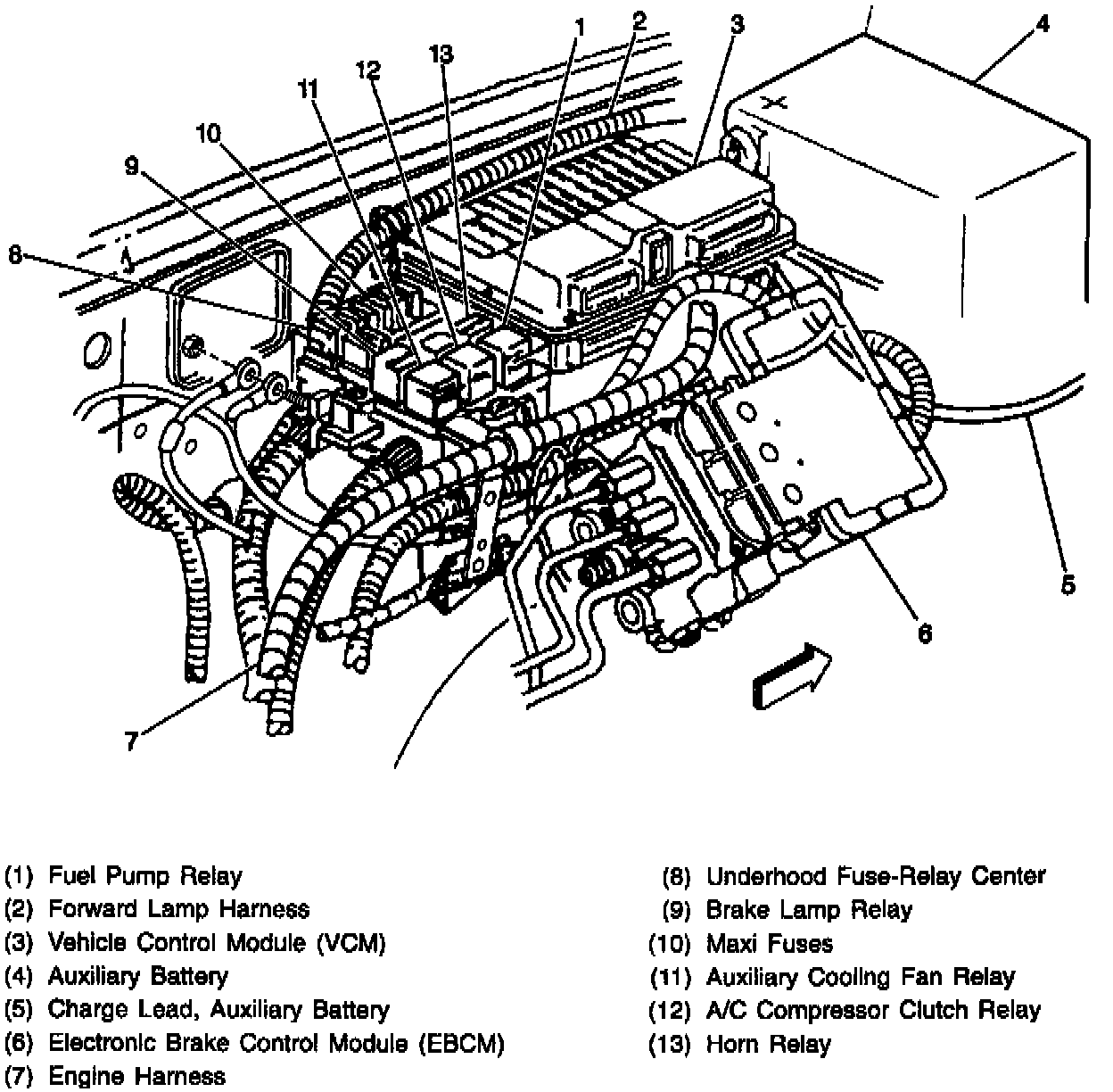 1
2
3
4
13
12
11
10
9
8
5
6
7

(1) Fuel Pump Relay
(2) Forward Lamp Harness
(3) Vehicle Control Module (VCM)
(4) Auxiliary Battery
(5) Charge Lead, Auxiliary Battery
(6) Electronic Brake Control Module (EBCM)
(7) Engine Harness

(8) Underhood Fuse-Relay Center
(9) Brake Lamp Relay
(10) Maxi Fuses
(11) Auxiliary Cooling Fan Relay
(12) A/C Compressor Clutch Relay
(13) Horn Relay