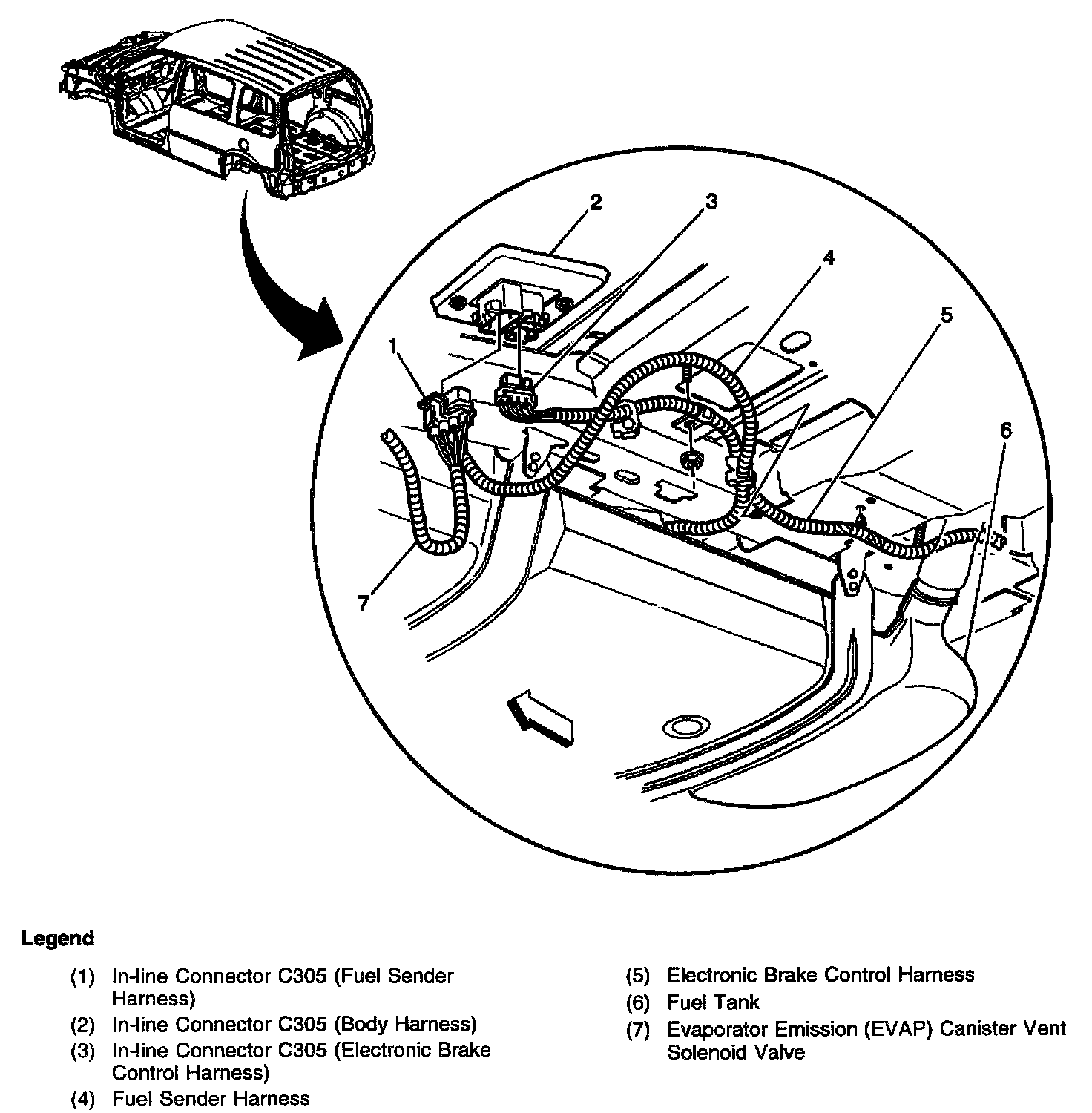 2
3
4
5
1
6
7

Legend

(1) In-line Connector C305 (Fuel Sender Harness)

(2) In-line Connector C305 (Body Harness)

(3) In-line Connector C305 (Electronic Brake Control Harness)

(4) Fuel Sender Harness

(5) Electronic Brake Control Harness

(6) Fuel Tank

(7) Evaporator Emission (EVAP) Canister Vent Solenoid Valve