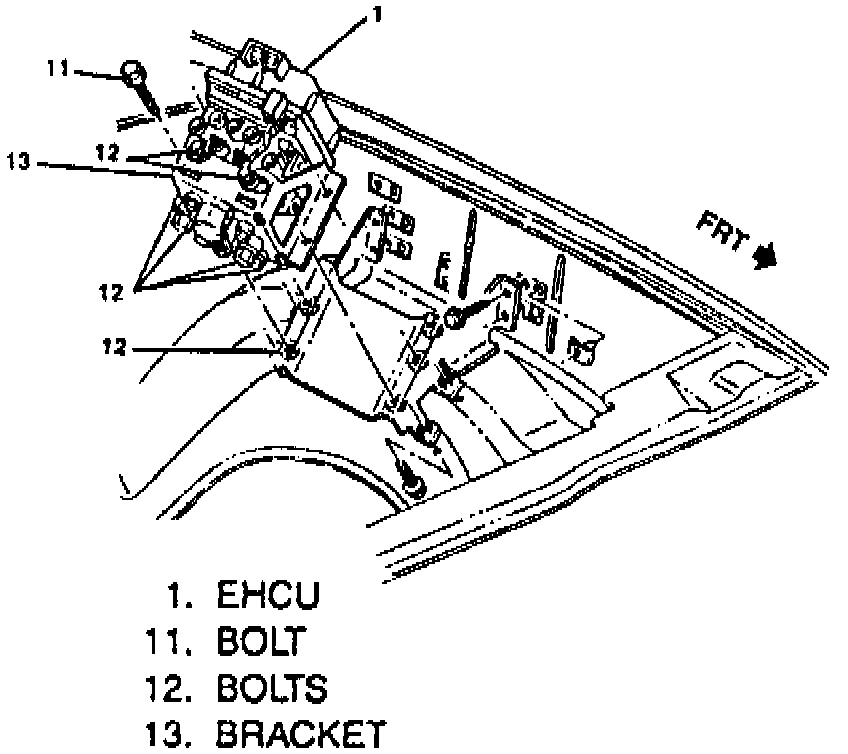 1
11
13
12
12
12
FRT

1. EHCU
11. BOLT
12. BOLTS
13. BRACKET