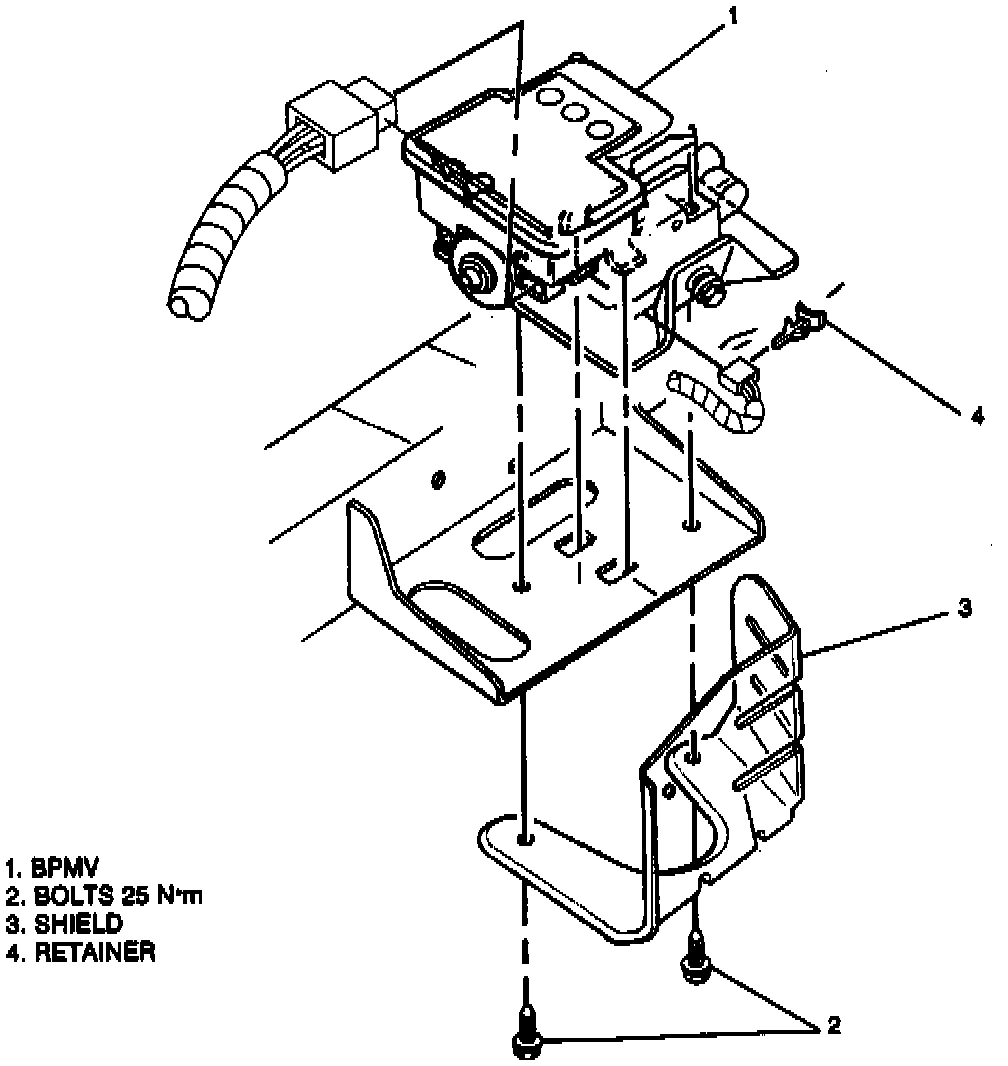 1

4

3

2

1. BPMV
2. BOLTS 25 N·m
3. SHIELD
4. RETAINER