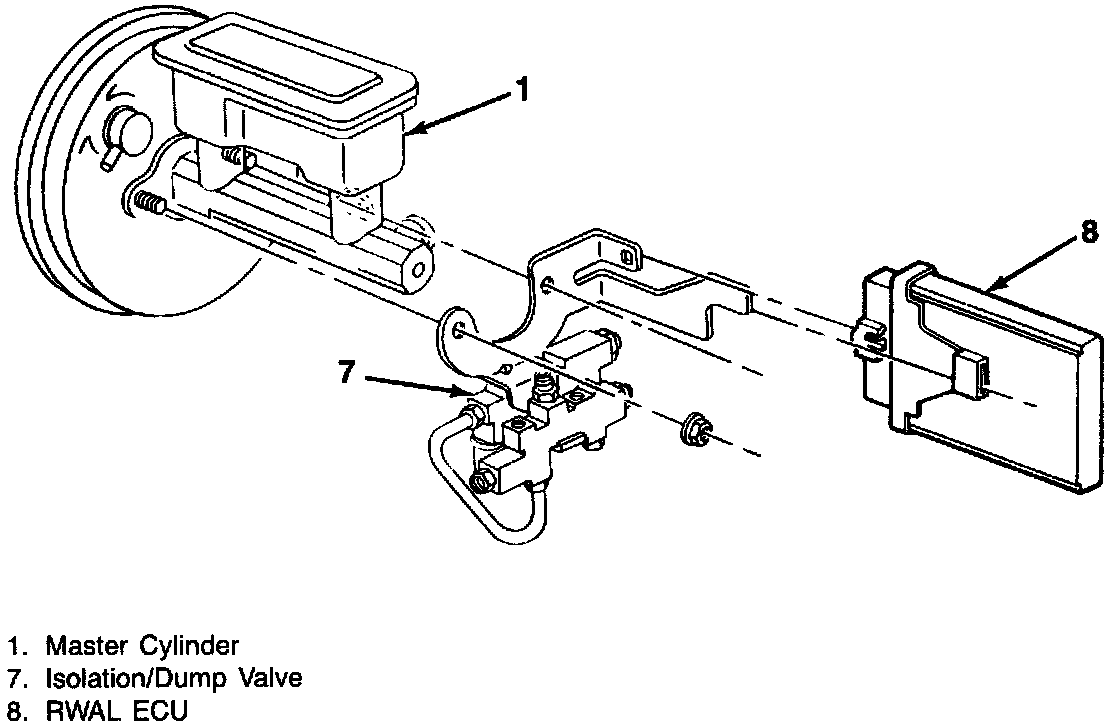 1

8

7

1. Master Cylinder
7. Isolation/Dump Valve
8. RWAL ECU