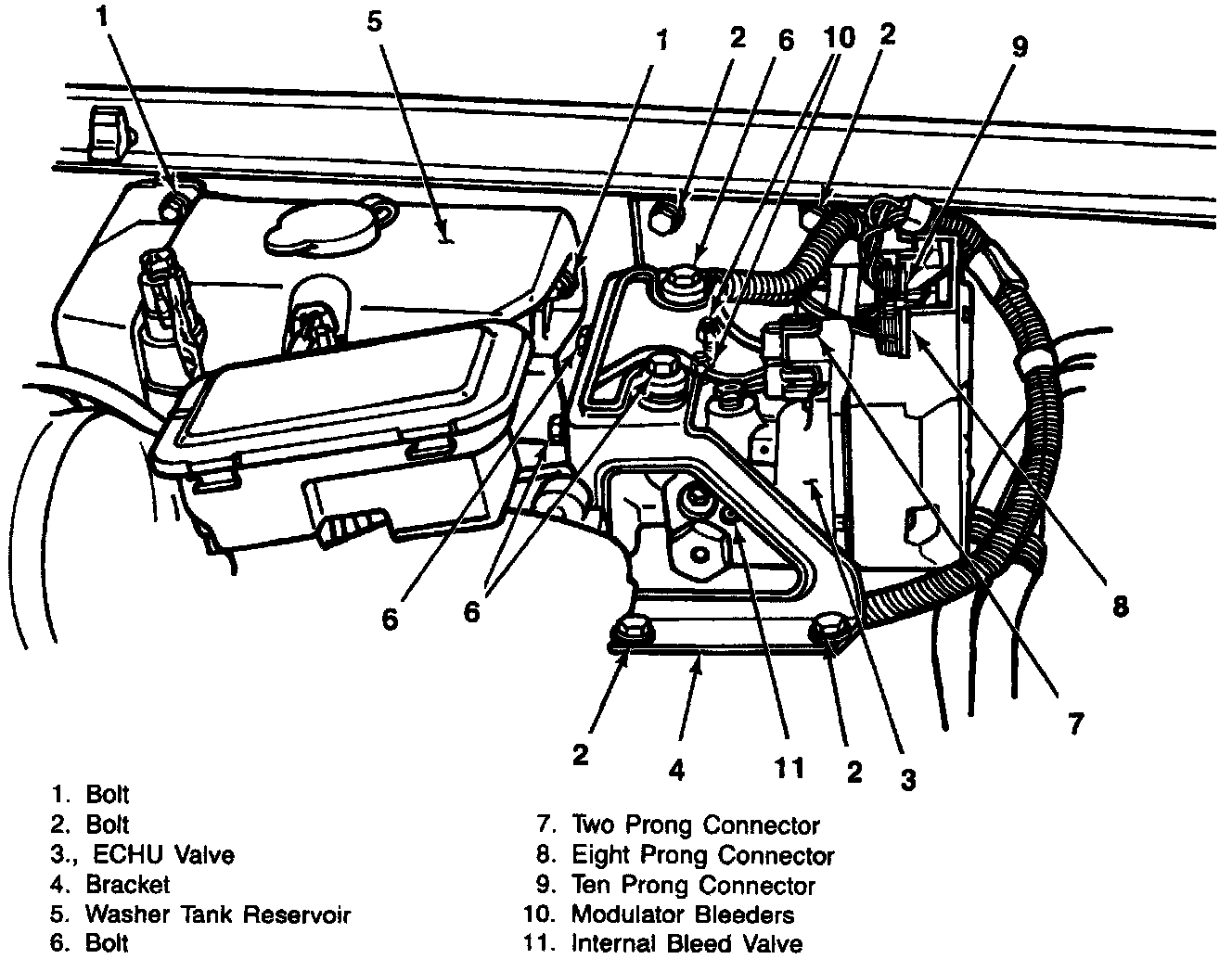 1
5
1
2
6
10
2
9
6
6
8
7
2
4
11
2
3

1. Bolt
2. Bolt
3., ECHU Valve
4. Bracket
5. Washer Tank Reservoir
6. Bolt

7. Two Prong Connector
8. Eight Prong Connector
9. Ten Prong Connector
10. Modulator Bleeders
11. Internal Bleed Valve