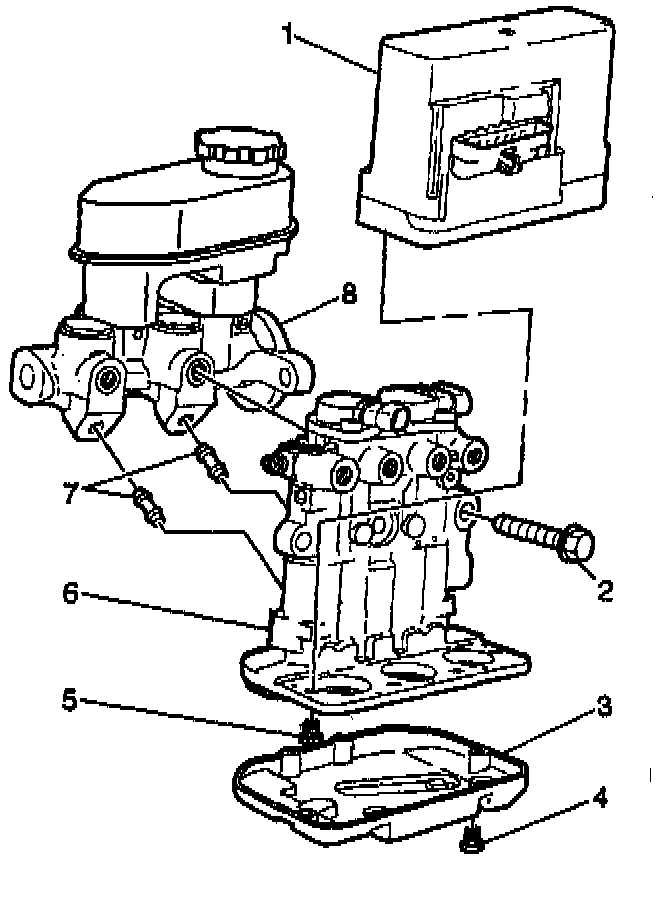 1
8
7
2
6
5
3
4