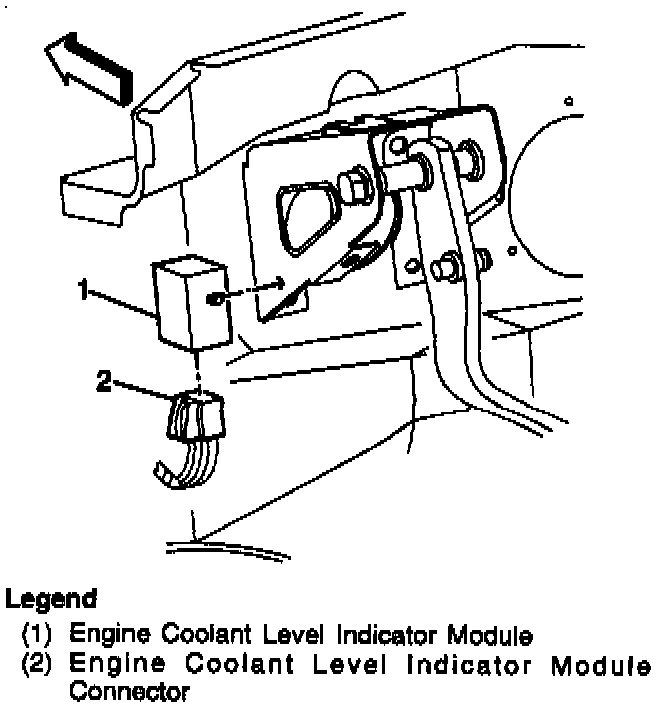 1

2

Legend

(1) Engine Coolant Level Indicator Module
(2) Engine Coolant Level Indicator Module Connector