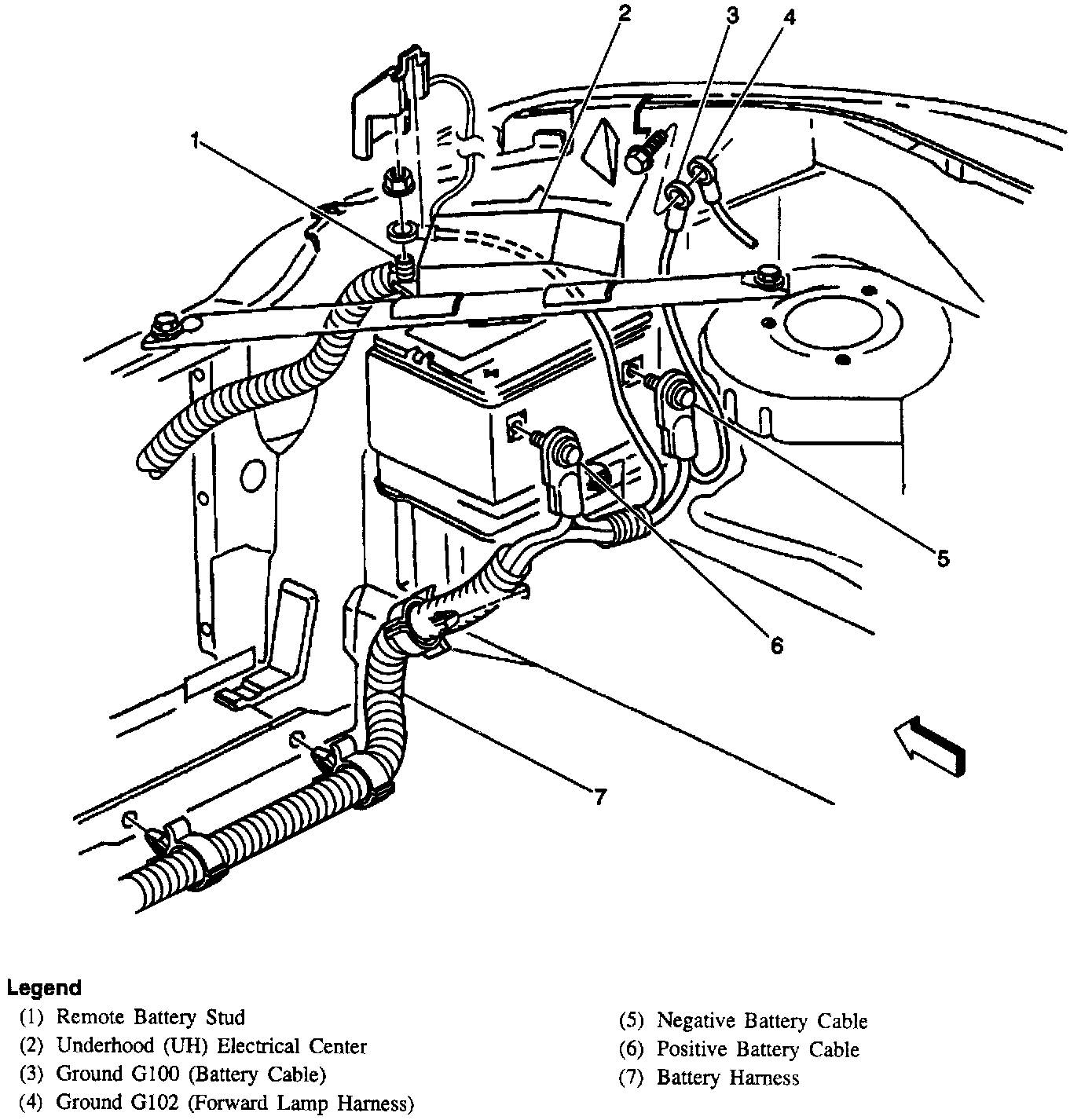 2
3
4
1
5
6
7

Legend
(1) Remote Battery Stud
(2) Underhood (UH) Electrical Center
(3) Ground G100 (Battery Cable)
(4) Ground G102 (Forward Lamp Harness)

(5) Negative Battery Cable
(6) Positive Battery Cable
(7) Battery Harness