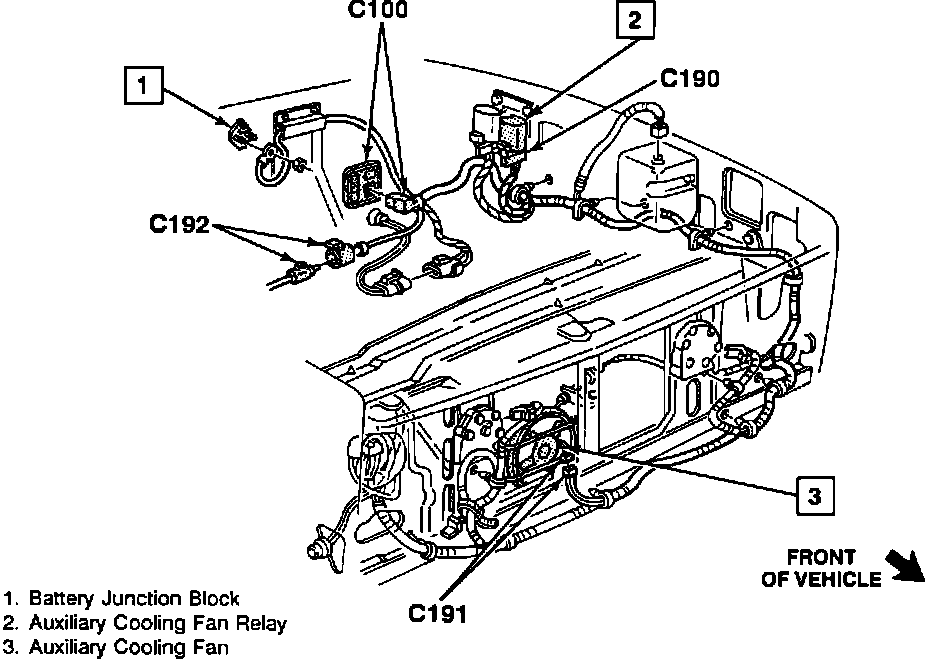 C100

2

1

C190

C192

3

FRONT OF VEHICLE

C191

1. Battery Junction Block
2. Auxiliary Cooling Fan Relay
3. Auxiliary Cooling Fan