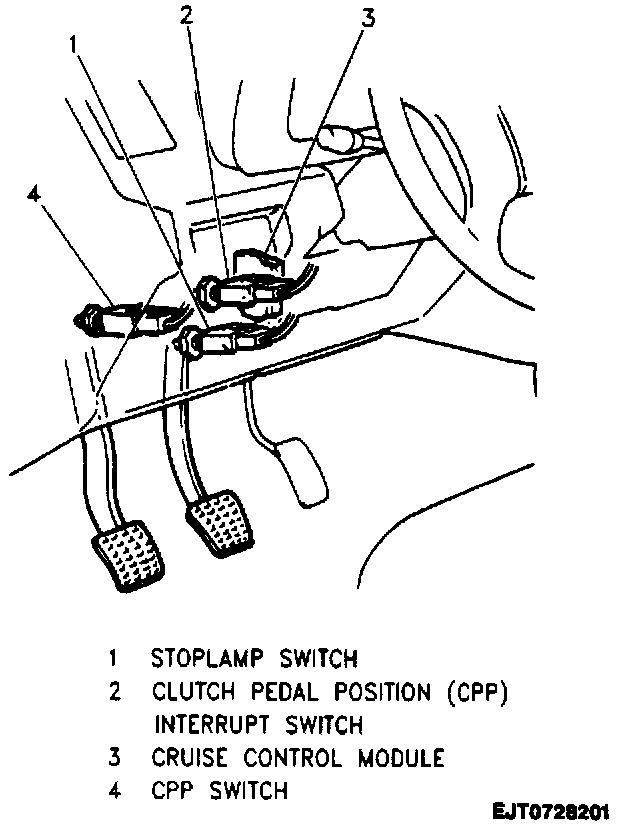 2
3
1
4

1 STOPLAMP SWITCH
2 CLUTCH PEDAL POSITION (CPP) INTERRUPT SWITCH
3 CRUISE CONTROL MODULE
4 CPP SWITCH

EJT0728201