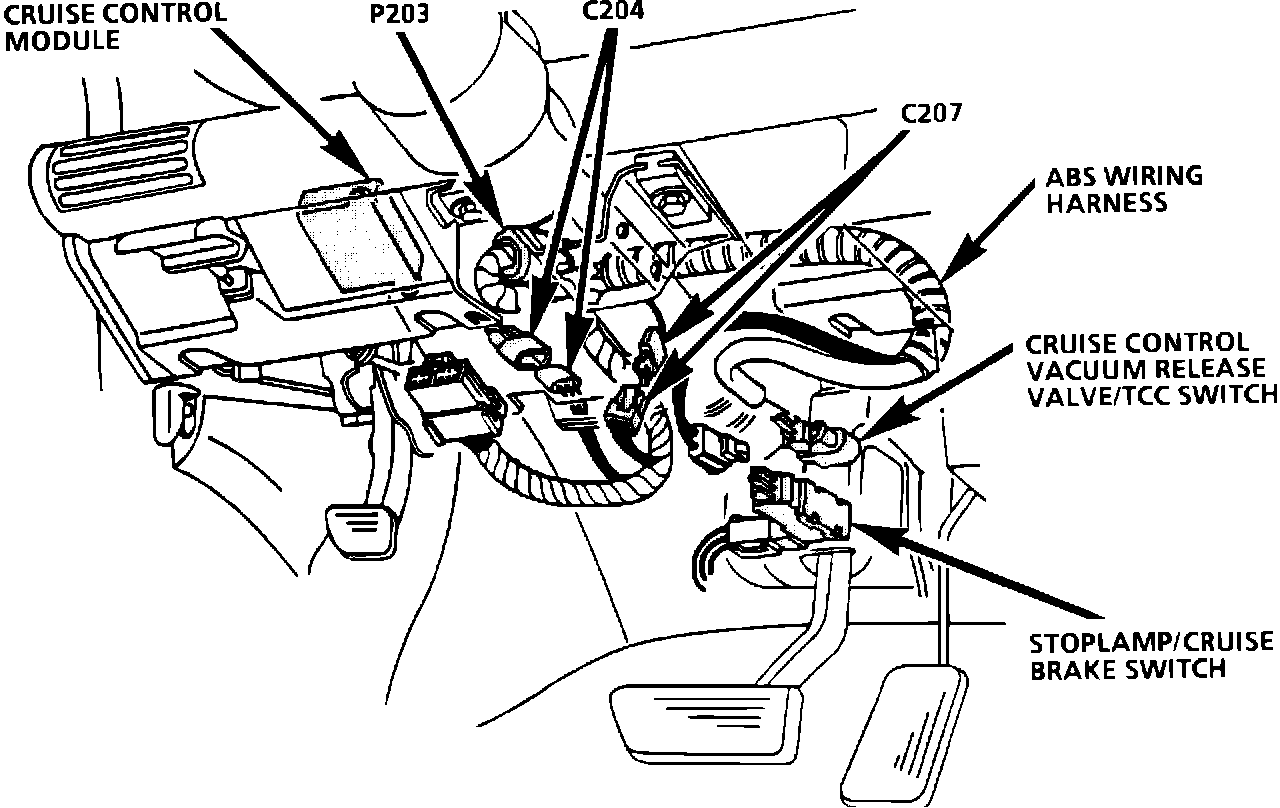 CRUISE CONTROL MODULE

P203

C204

C207

ABS WIRING HARNESS

CRUISE CONTROL VACUUM RELEASE VALVE/TCC SWITCH

STOPLAMP/CRUISE BRAKE SWITCH