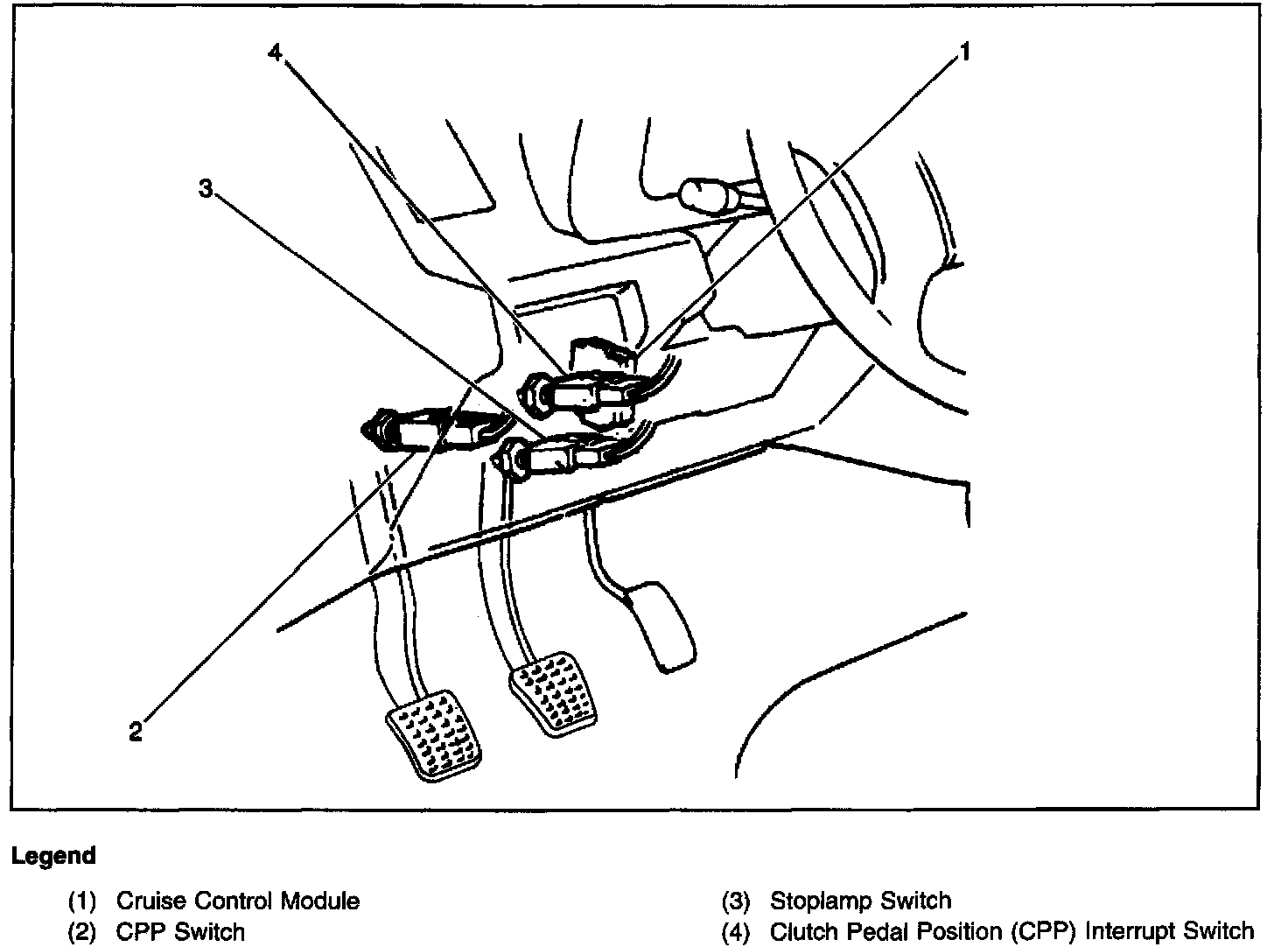 4
1
3
2

Legend

(1) Cruise Control Module
(2) CPP Switch
(3) Stoplamp Switch
(4) Clutch Pedal Position (CPP) Interrupt Switch