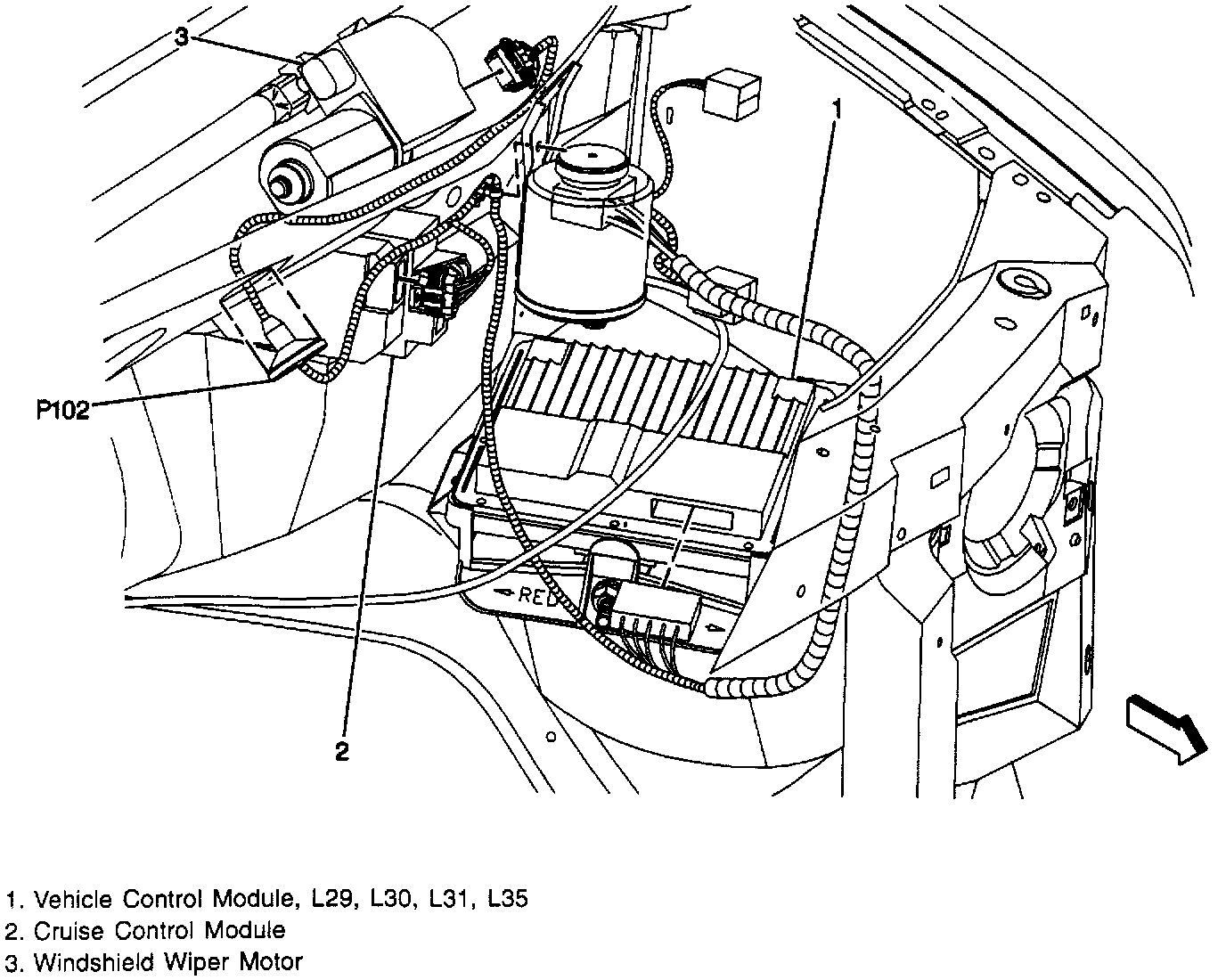 3

1

P102

RED

2

1. Vehicle Control Module, L29, L30, L31, L35
2. Cruise Control Module
3. Windshield Wiper Motor