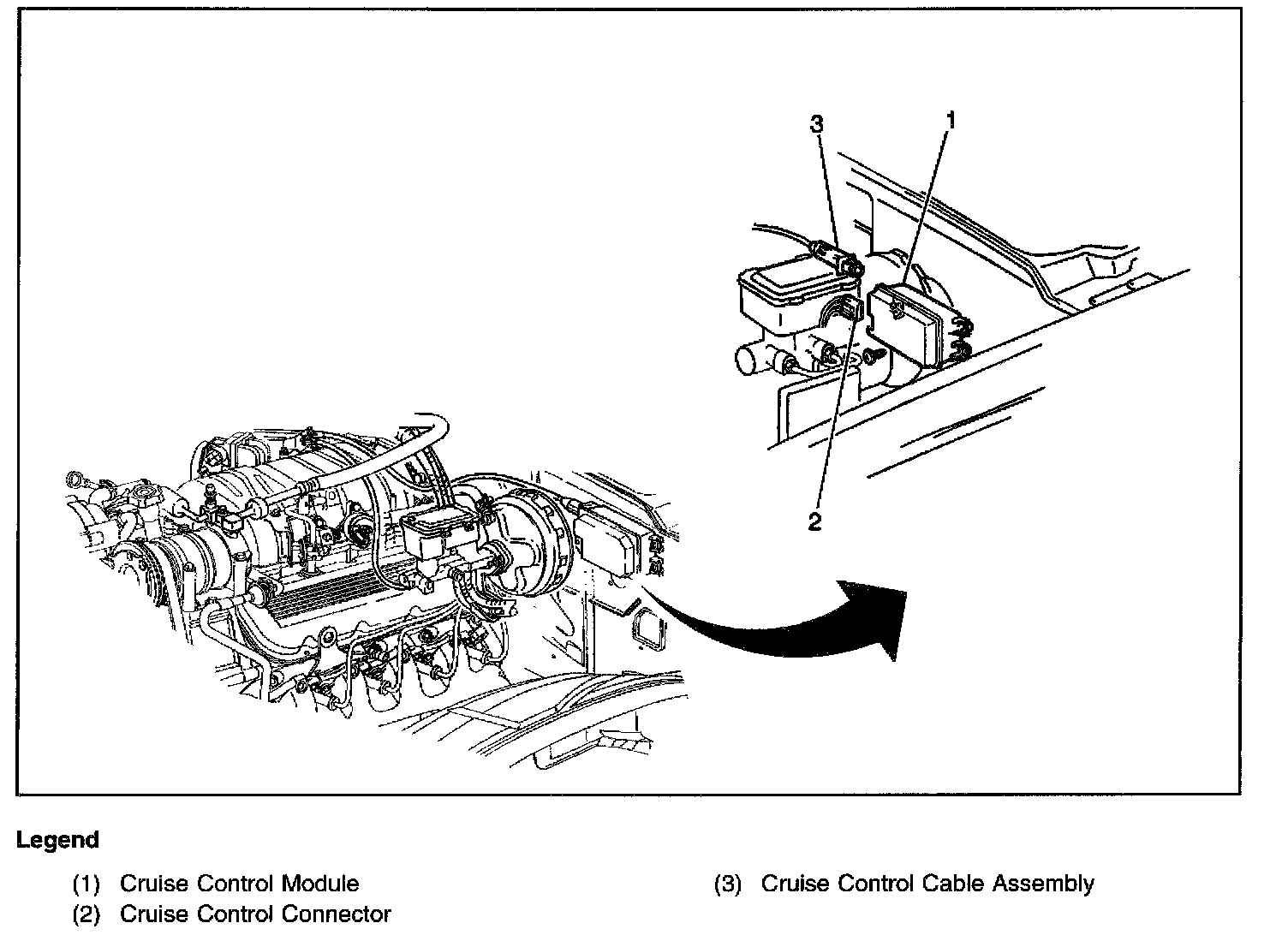 3
1
2

Legend

(1) Cruise Control Module
(2) Cruise Control Connector

(3) Cruise Control Cable Assembly