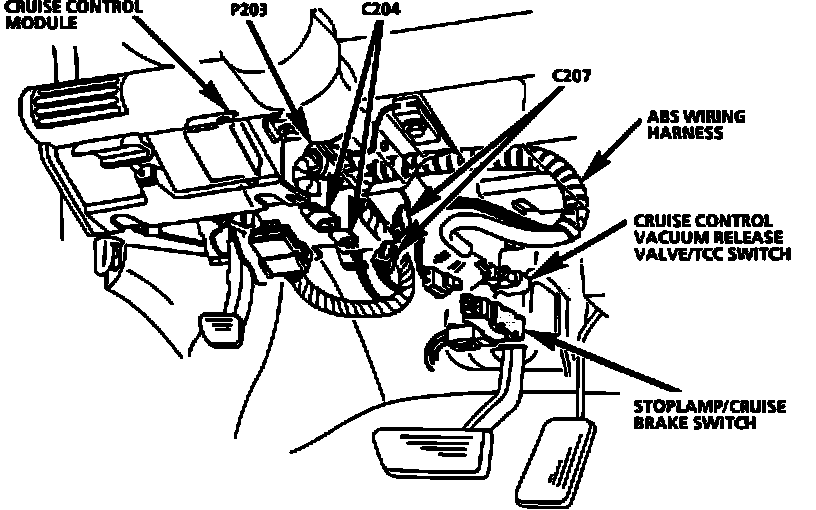 CRUISE CONTROL MODULE

P203

C204

C207

ABS WIRING HARNESS

CRUISE CONTROL VACUUM RELEASE VALVE/TCC SWITCH

STOPLAMP/CRUISE BRAKE SWITCH